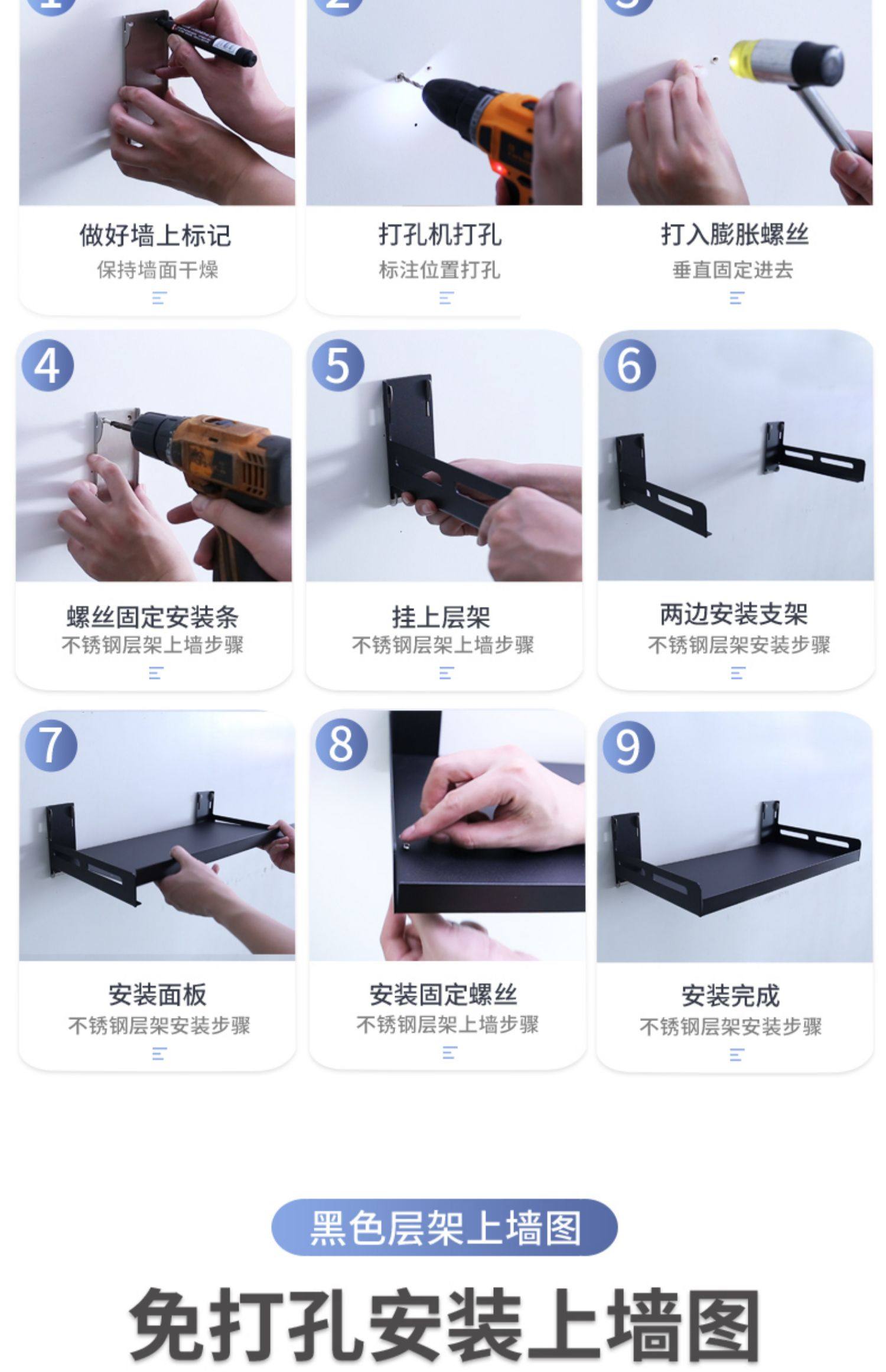 做好墙上标记
保持墙面干燥

打孔机打孔
标注位置打孔

打入膨胀螺丝
垂直固定进去

4
螺丝固定安装条
不锈钢层架上墙步骤

5
挂上层架
不锈钢层架上墙步骤

6
两边安装支架
不锈钢层架安装步骤

7
安装面板
不锈钢层架安装步骤

8
安装固定螺丝
不锈钢层架上墙步骤

9
安装完成
不锈钢层架安装步骤

黑色层架上墙图

免打孔安装上墙图