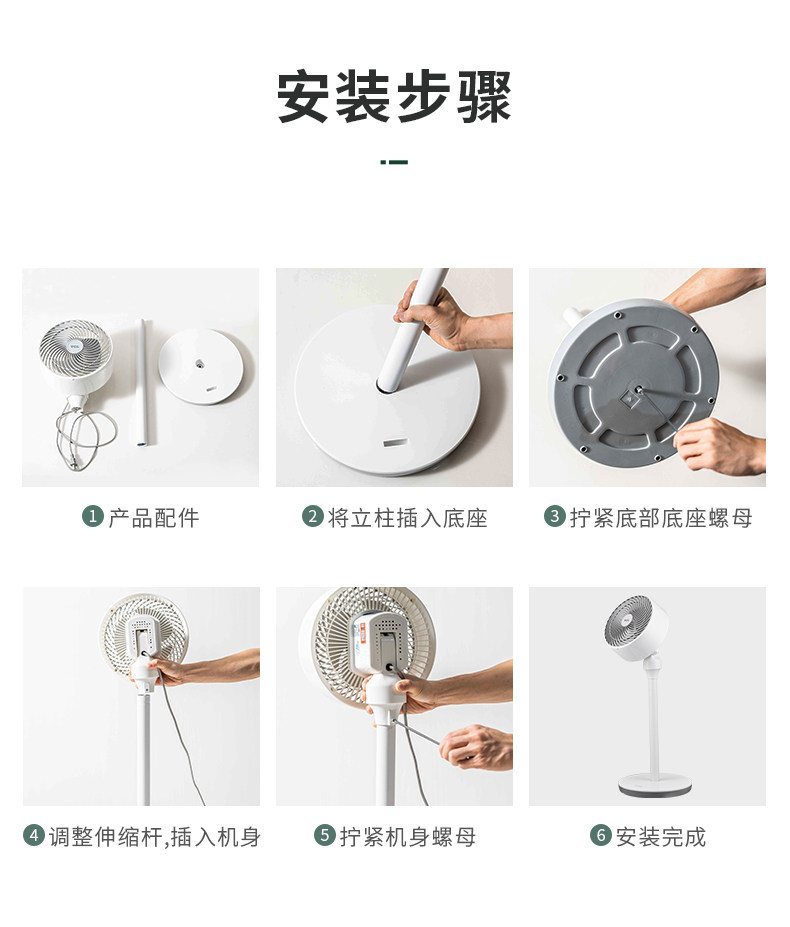 安装步骤

1 产品配件

2 将立柱插入底座

3 拧紧底部底座螺母

4 调整伸缩杆,插入机身

5 拧紧机身螺母

6 安装完成