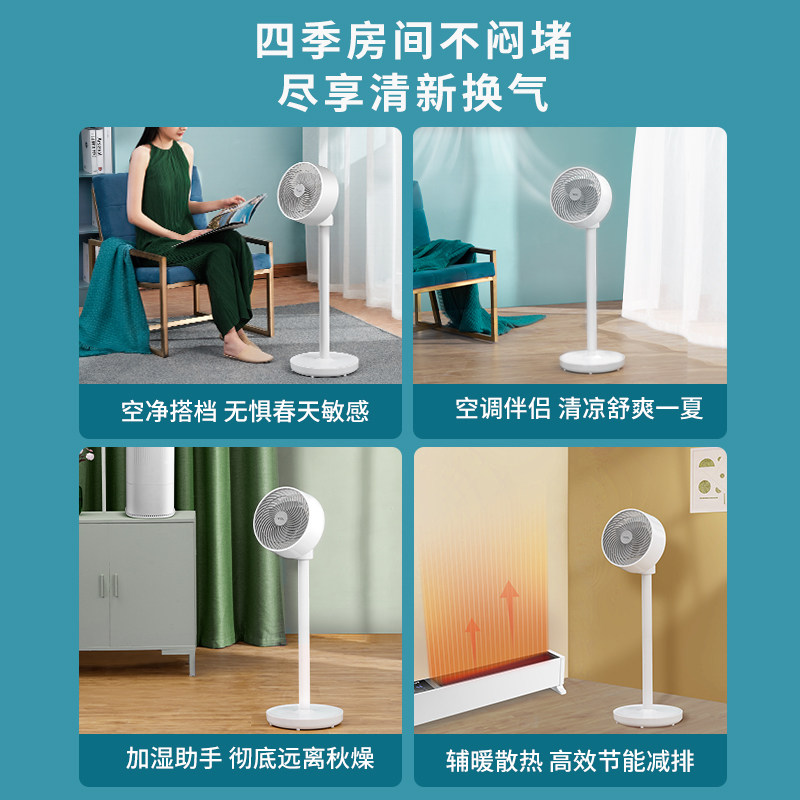 四季房间不闷堵
尽享清新换气

空净搭档 无惧春天敏感

空调伴侣 清凉舒爽一夏

加湿助手 彻底远离秋燥

辅暖散热 高效节能减排