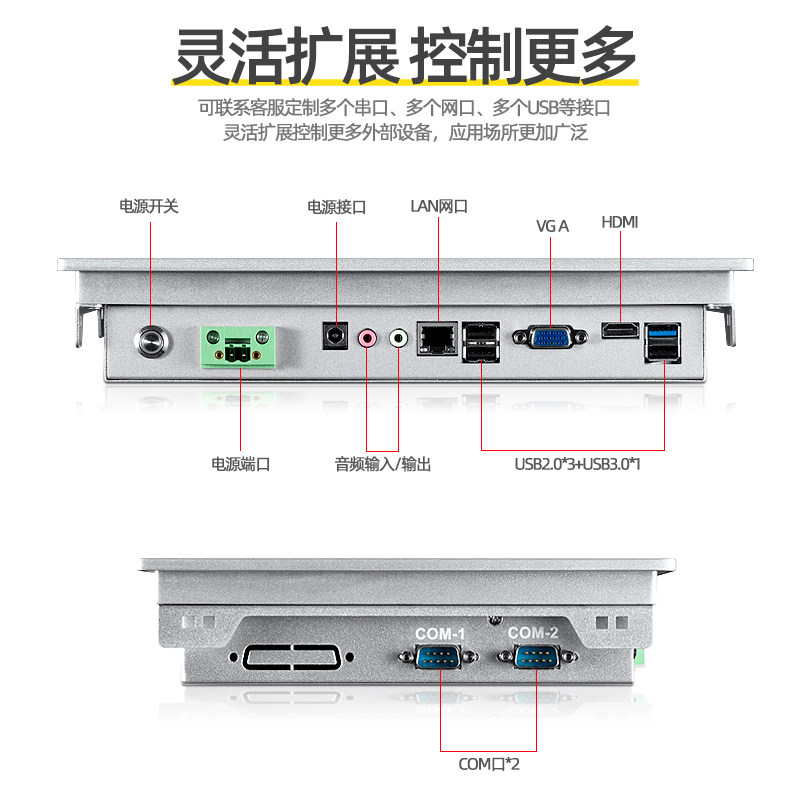 灵活扩展 控制更多

可联系客服定制多个串口、多个网口、多个USB等接口
灵活扩展控制更多外部设备，应用场所更加广泛

电源开关

电源接口

LAN网口

VG A

HDMI

电源端口

音频输入/输出

USB2.0*3+USB3.0*1

COM-1

COM-2

COM口*2