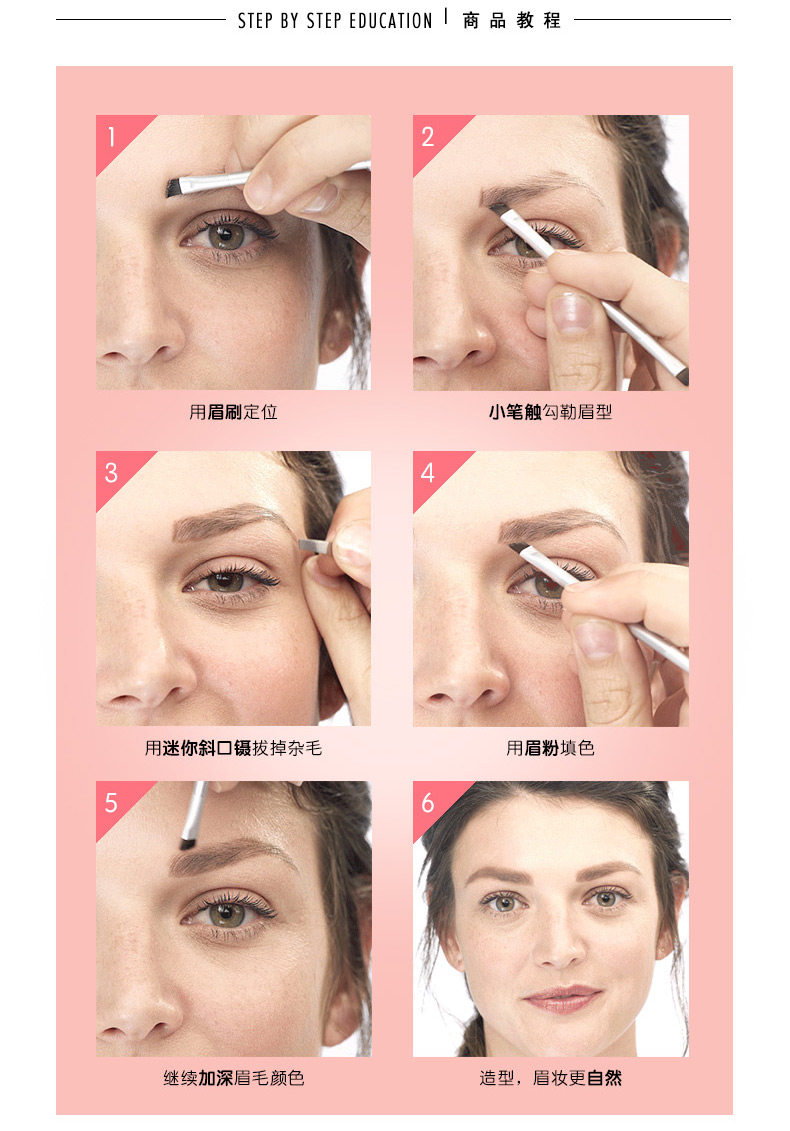 STEP BY STEP EDUCATION | 商品教程

1

用眉刷定位

2

小笔触勾勒眉型

3

用迷你斜口镊拔掉杂毛

4

用眉粉填色

5

继续加深眉毛颜色

6

造型，眉妆更自然