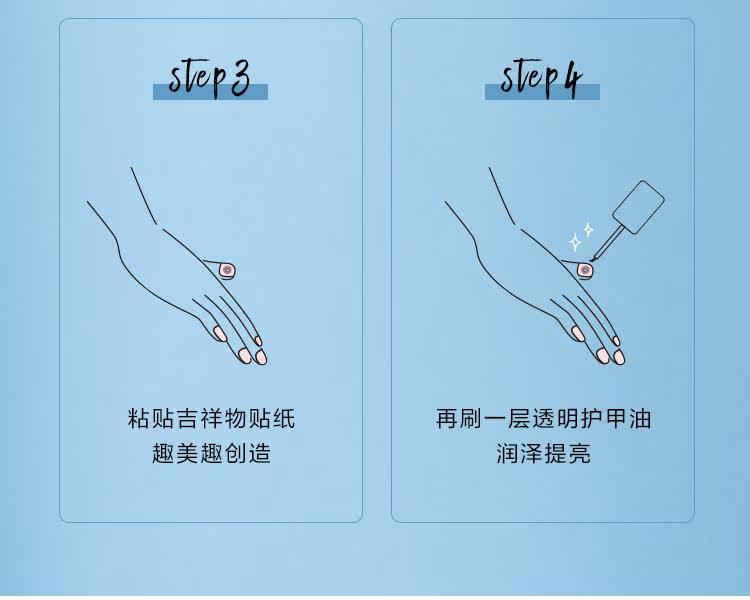 step 3

粘贴吉祥物贴纸
趣美趣创造

step 4

再刷一层透明护甲油
润泽提亮