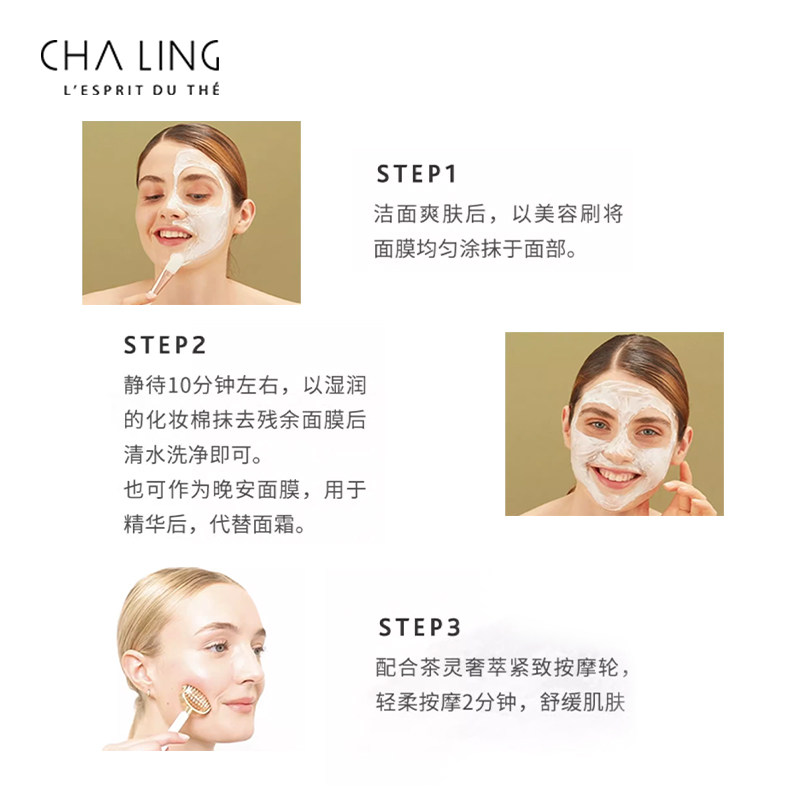 CHA LING
L'ESPRIT DU THÉ

STEP1
洁面爽肤后，以美容刷将面膜均匀涂抹于面部。

STEP2
静待10分钟左右，以湿润的化妆棉抹去残余面膜后清水洗净即可。
也可作为晚安面膜，用于精华后，代替面霜。

STEP3
配合茶灵奢萃紧致按摩轮，轻柔按摩2分钟，舒缓肌肤