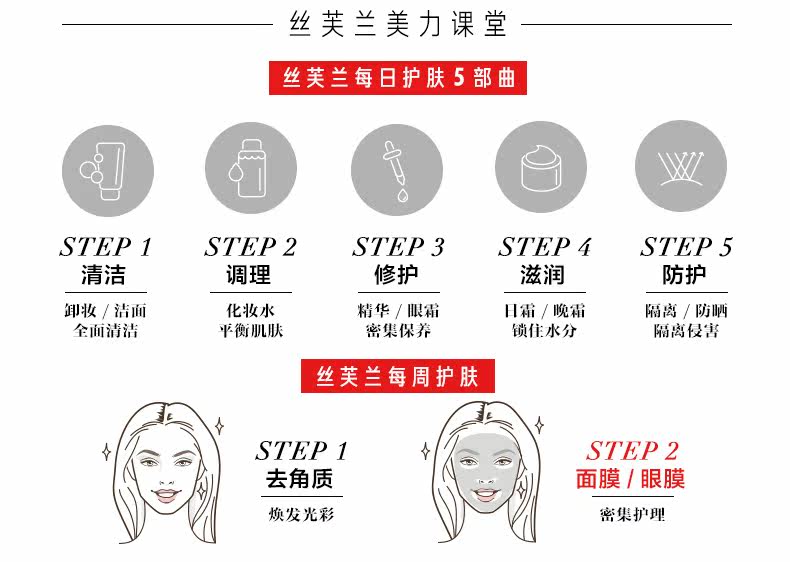 丝芙兰美力课堂

丝芙兰每日护肤 5 部曲

STEP 1
清洁
卸妆 / 洁面
全面清洁

STEP 2
调理
化妆水
平衡肌肤

STEP 3
修护
精华 / 眼霜
密集保养

STEP 4
滋润
日霜 / 晚霜
锁住水分

STEP 5
防护
隔离 / 防晒
隔离侵害

丝芙兰每周护肤

STEP 1
去角质
焕发光彩

STEP 2
面膜 / 眼膜
密集护理