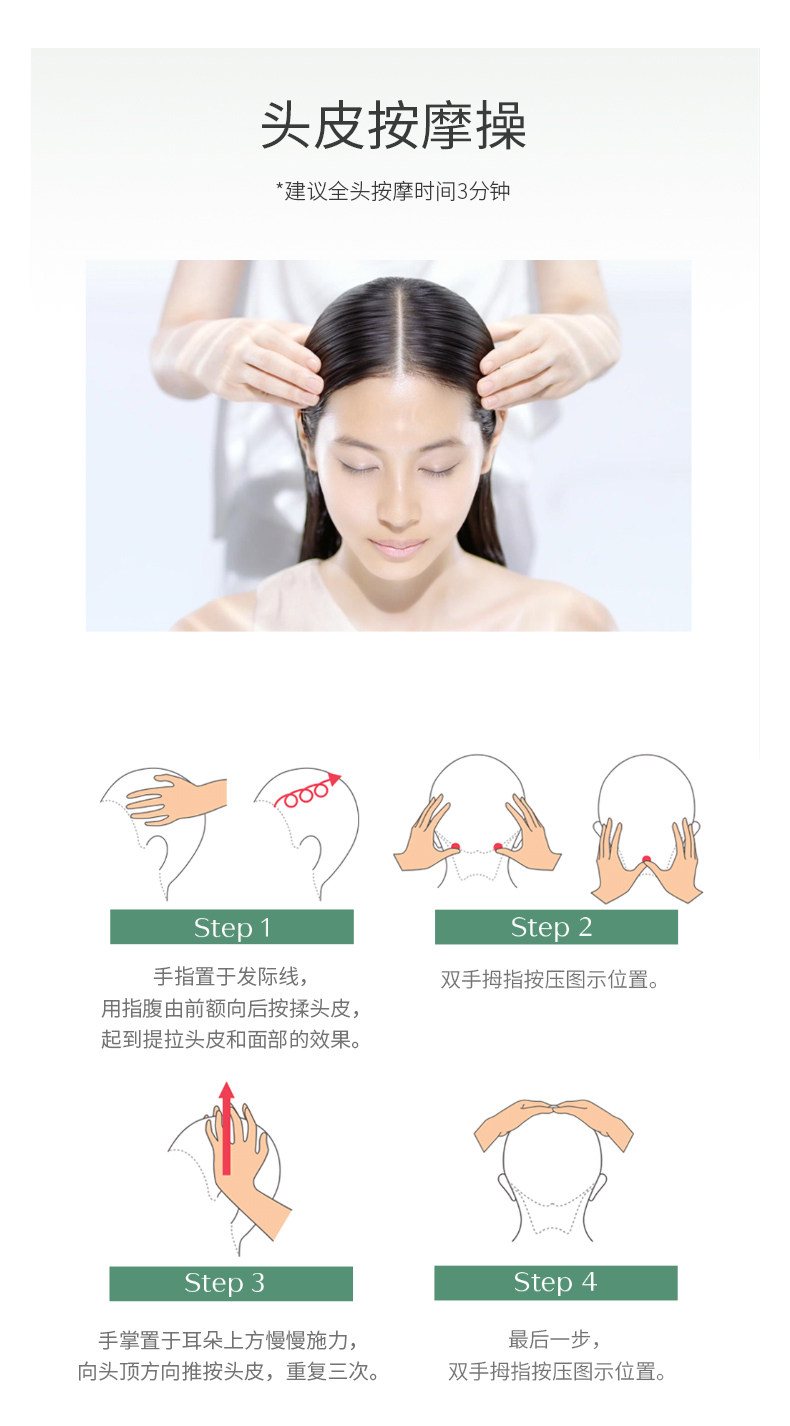 头皮按摩操

*建议全头按摩时间3分钟

Step 1

手指置于发际线，
用指腹由前额向后按揉头皮，
起到提拉头皮和面部的效果。

Step 2

双手拇指按压图示位置。

Step 3

手掌置于耳朵上方慢慢施力，
向头顶方向推按头皮，重复三次。

Step 4

最后一步，
双手拇指按压图示位置。