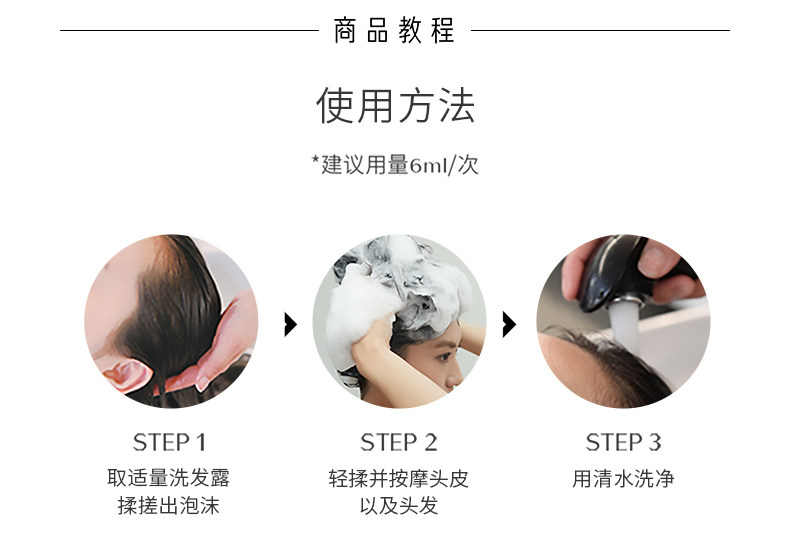 商品教程

使用方法

*建议用量6ml/次

STEP 1
取适量洗发露
揉搓出泡沫

STEP 2
轻揉并按摩头皮
以及头发

STEP 3
用清水洗净