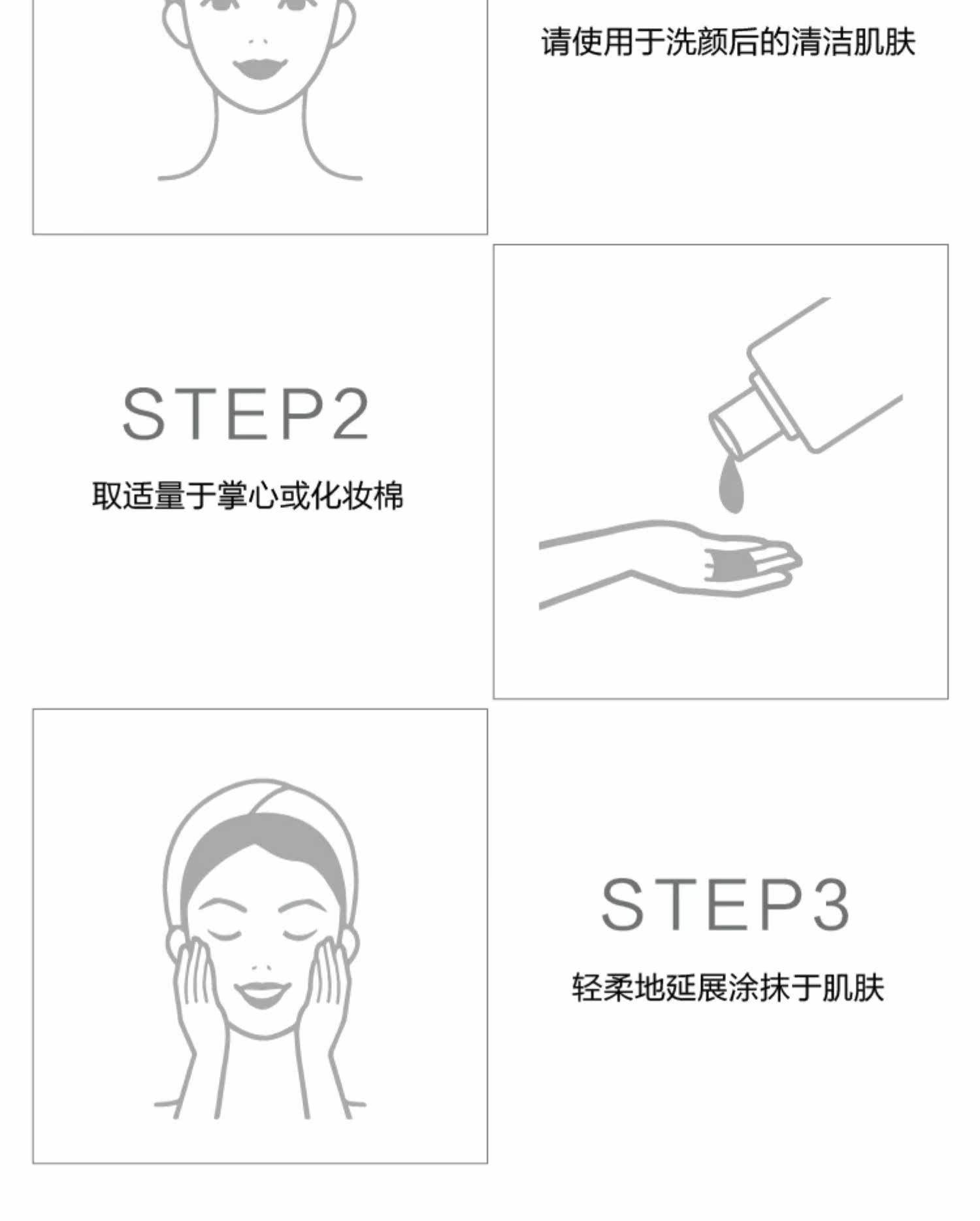 请使用于洗颜后的清洁肌肤

STEP2

取适量于掌心或化妆棉

STEP3

轻柔地延展涂抹于肌肤