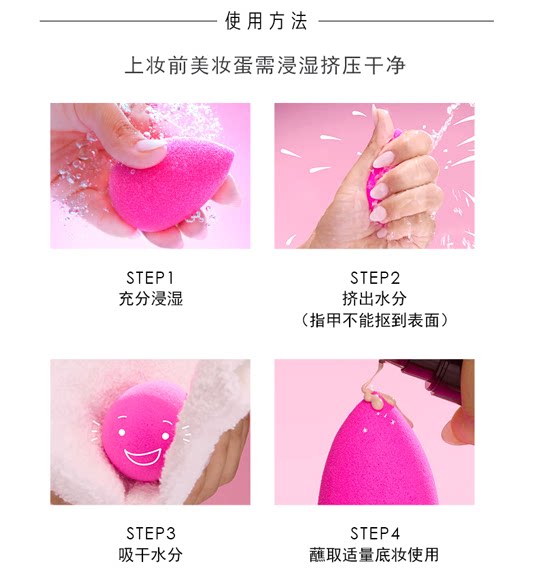 使用方法

上妆前美妆蛋需浸湿挤压干净

STEP1
充分浸湿

STEP2
挤出水分
（指甲不能抠到表面）

STEP3
吸干水分

STEP4
蘸取适量底妆使用