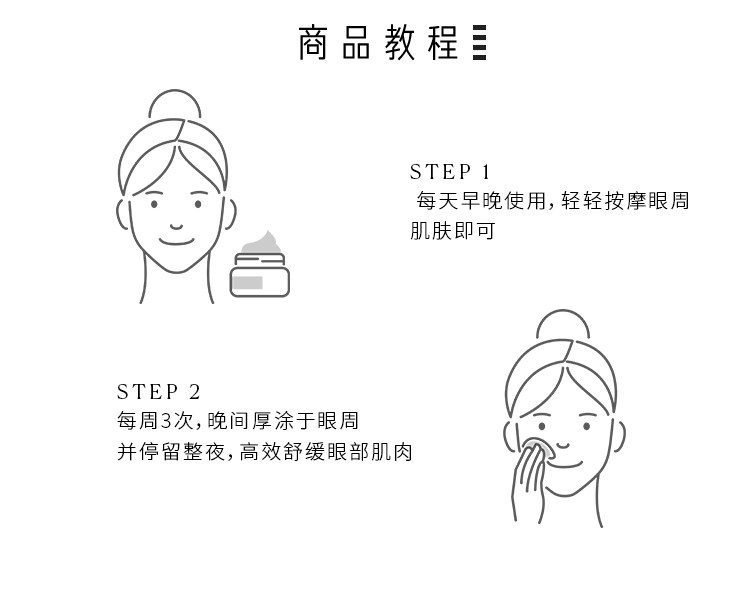 商品教程

STEP 1
每天早晚使用，轻轻按摩眼周肌肤即可

STEP 2
每周3次，晚间厚涂于眼周
并停留整夜，高效舒缓眼部肌肉