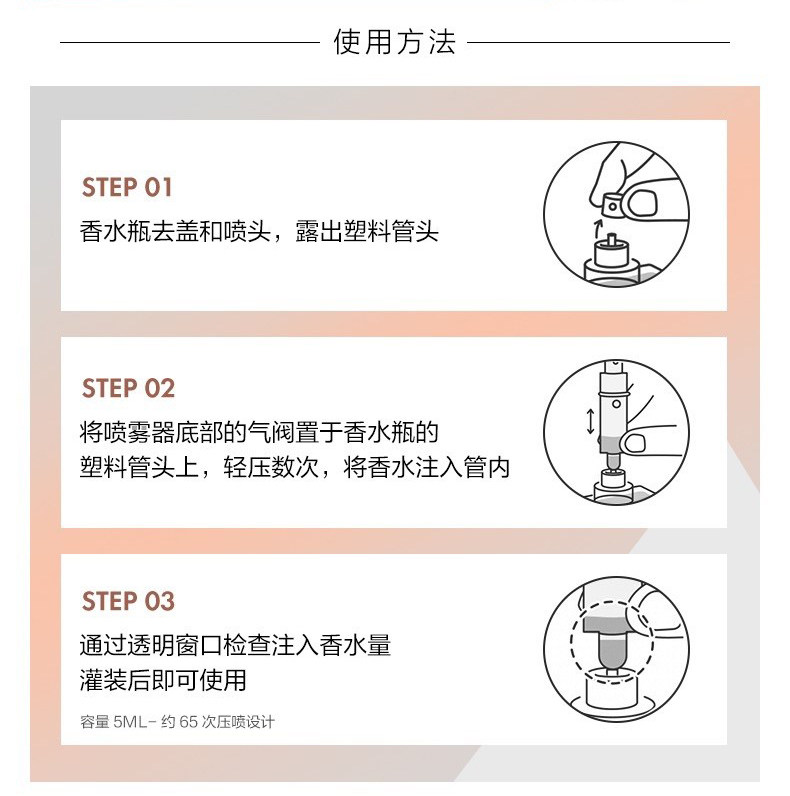 使用方法

STEP 01
香水瓶去盖和喷头，露出塑料管头

STEP 02
将喷雾器底部的气阀置于香水瓶的塑料管头上，轻压数次，将香水注入管内

STEP 03
通过透明窗口检查注入香水量
灌装后即可使用

容量 5ML- 约 65 次压喷设计