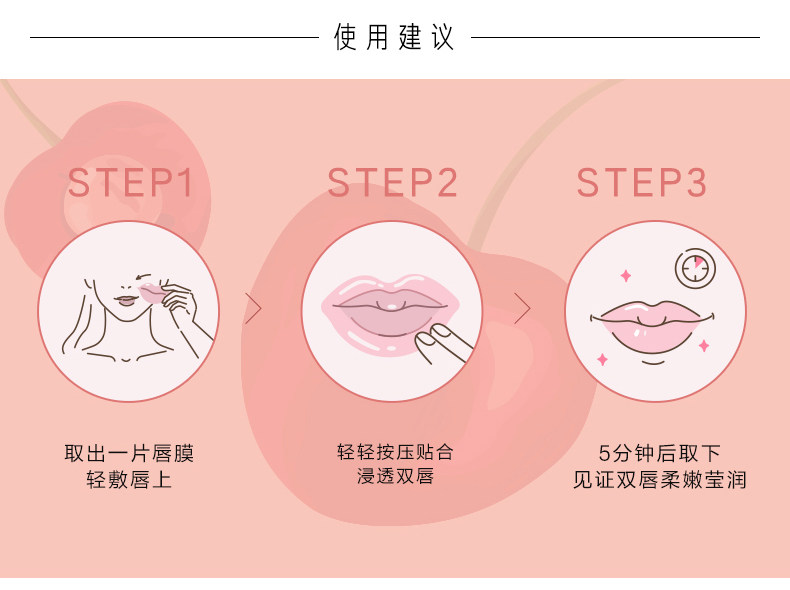 使用建议

STEP1

取出一片唇膜
轻敷唇上

STEP2

轻轻按压贴合
浸透双唇

STEP3

5分钟后取下
见证双唇柔嫩莹润