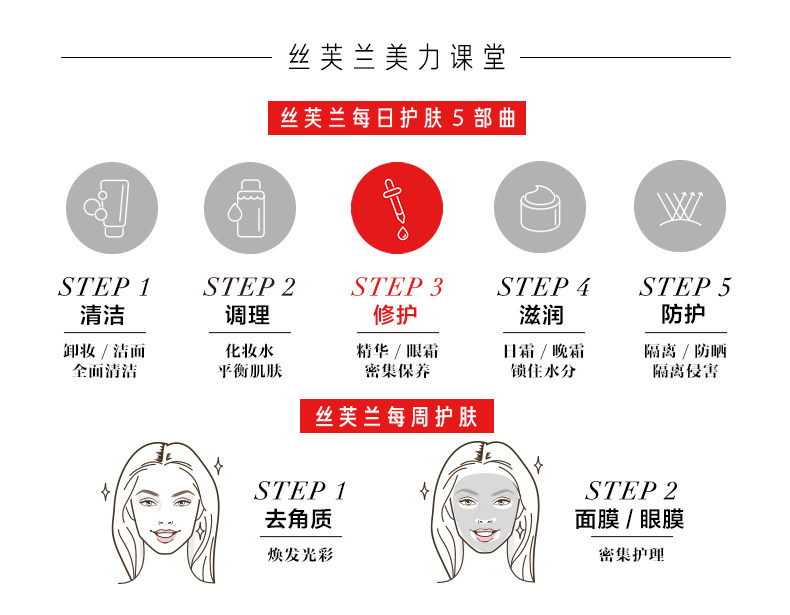 丝芙兰美力课堂

丝芙兰每日护肤 5 部曲

STEP 1
清洁
卸妆 / 洁面
全面清洁

STEP 2
调理
化妆水
平衡肌肤

STEP 3
修护
精华 / 眼霜
密集保养

STEP 4
滋润
日霜 / 晚霜
锁住水分

STEP 5
防护
隔离 / 防晒
隔离侵害

丝芙兰每周护肤

STEP 1
去角质
焕发光彩

STEP 2
面膜 / 眼膜
密集护理