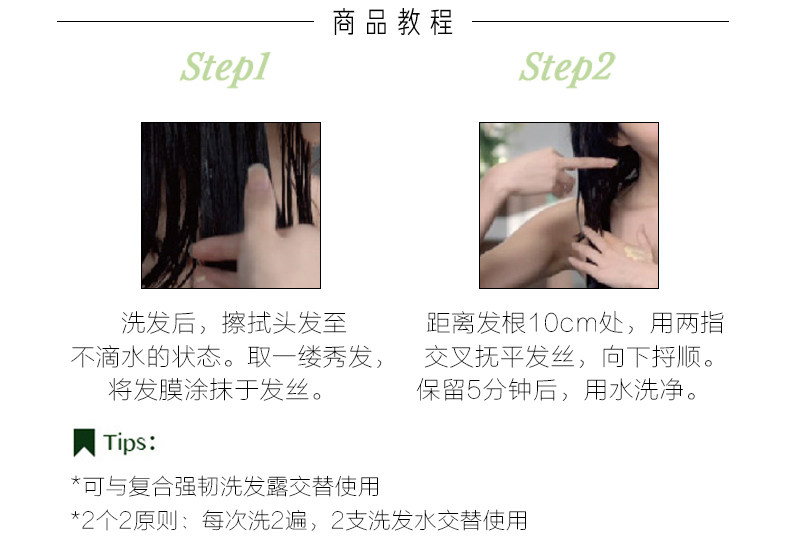 商品教程

Step1

洗发后，擦拭头发至不滴水的状态。取一缕秀发，将发膜涂抹于发丝。

Step2

距离发根10cm处，用两指交叉抚平发丝，向下捋顺。保留5分钟后，用水洗净。

Tips：

*可与复合强韧洗发露交替使用

*2个2原则：每次洗2遍，2支洗发水交替使用