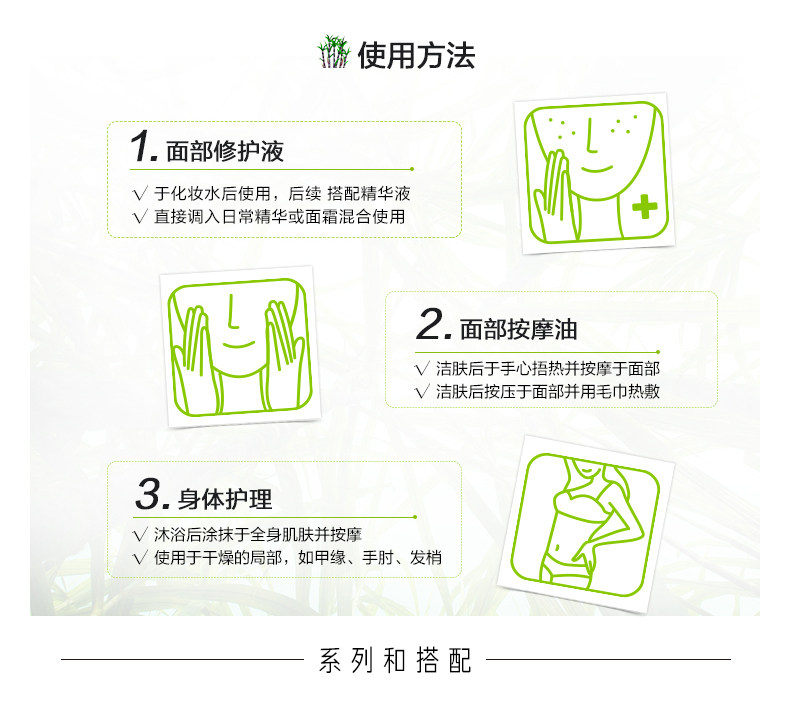 使用方法

1. 面部修护液

√ 于化妆水后使用，后续 搭配精华液
√ 直接调入日常精华或面霜混合使用

2. 面部按摩油

√ 洁肤后于手心捂热并按摩于面部
√ 洁肤后按压于面部并用毛巾热敷

3. 身体护理

√ 沐浴后涂抹于全身肌肤并按摩
√ 使用于干燥的局部，如甲缘、手肘、发梢

系列和搭配