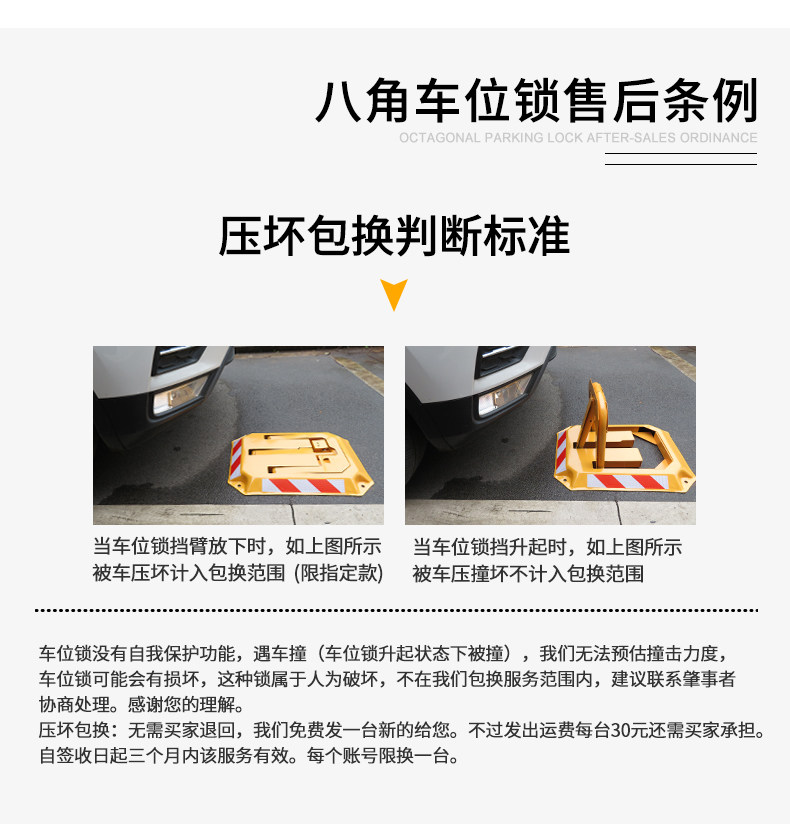 八角车位锁售后条例
OCTAGONAL PARKING LOCK AFTER-SALES ORDINANCE

压坏包换判断标准

当车位锁挡臂放下时，如上图所示被车压坏计入包换范围 (限指定款)

当车位锁挡升起时，如上图所示被车压撞坏不计入包换范围

车位锁没有自我保护功能，遇车撞（车位锁升起状态下被撞），我们无法预估撞击力度，车位锁可能会有损坏，这种锁属于人为破坏，不在我们包换服务范围内，建议联系肇事者协商处理。感谢您的理解。
压坏包换：无需买家退回，我们免费发一台新的给您。不过发出运费每台30元还需买家承担。自签收日起三个月内该服务有效。每个账号限换一台。