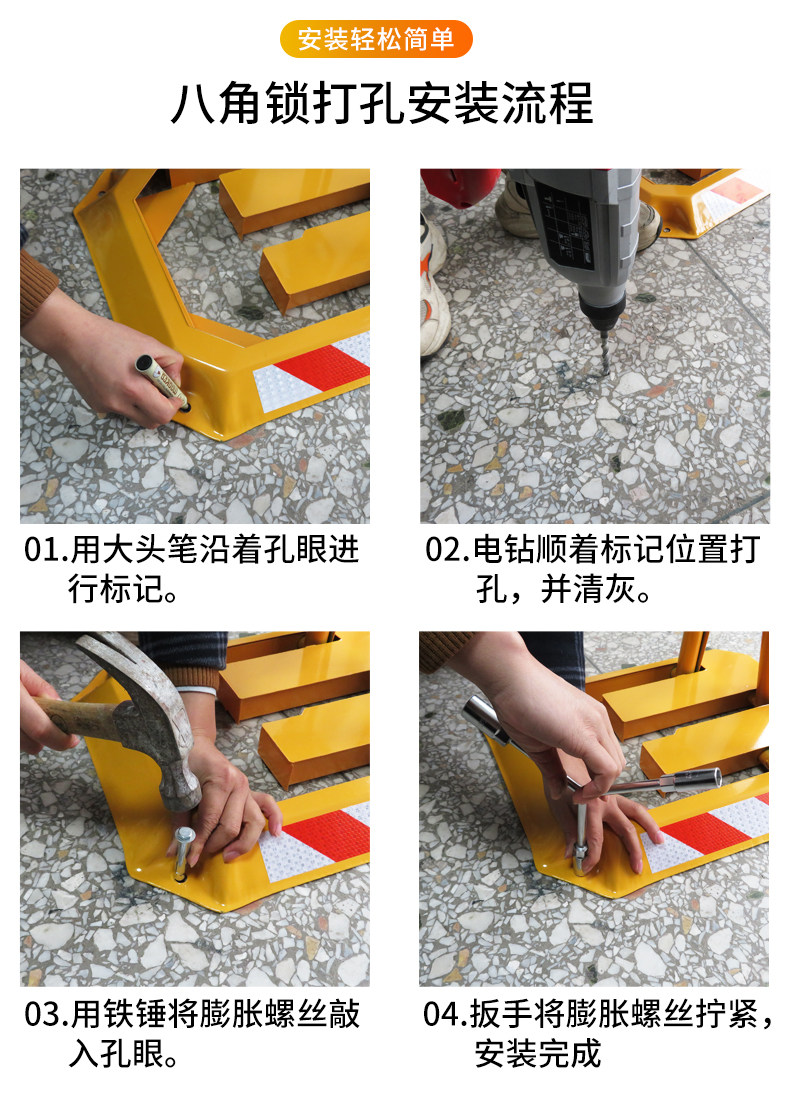 安装轻松简单

八角锁打孔安装流程

01.用大头笔沿着孔眼进行标记。

02.电钻顺着标记位置打孔，并清灰。

03.用铁锤将膨胀螺丝敲入孔眼。

04.扳手将膨胀螺丝拧紧，安装完成