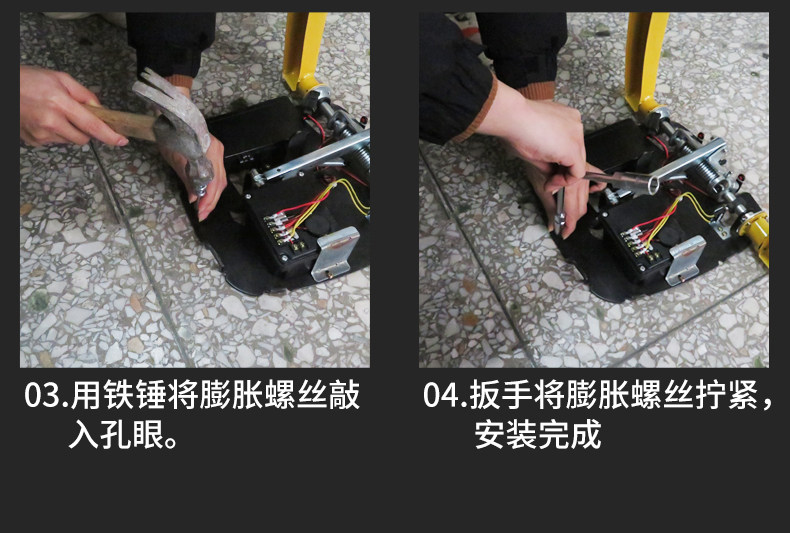 03.用铁锤将膨胀螺丝敲入孔眼。

04.扳手将膨胀螺丝拧紧，安装完成