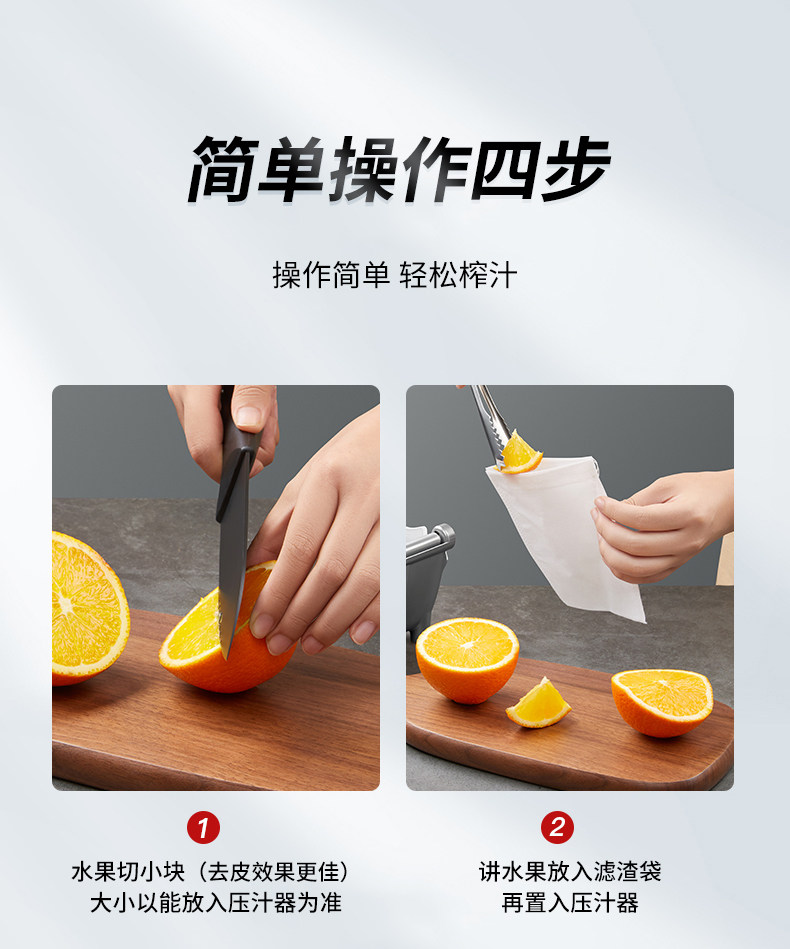 简单操作四步

操作简单 轻松榨汁

1
水果切小块（去皮效果更佳）
大小以能放入压汁器为准

2
讲水果放入滤渣袋
再置入压汁器