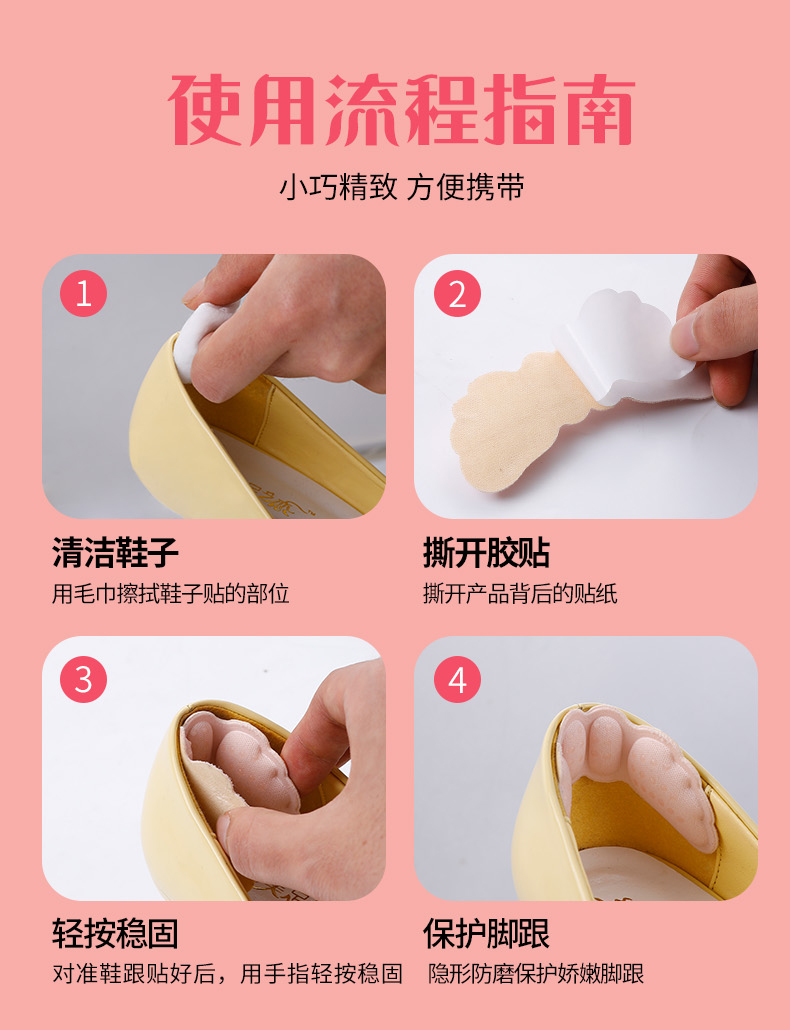 使用流程指南

小巧精致 方便携带

1

清洁鞋子

用毛巾擦拭鞋子贴的部位

2

撕开胶贴

撕开产品背后的贴纸

3

轻按稳固

对准鞋跟贴好后，用手指轻按稳固

4

保护脚跟

隐形防磨保护娇嫩脚跟