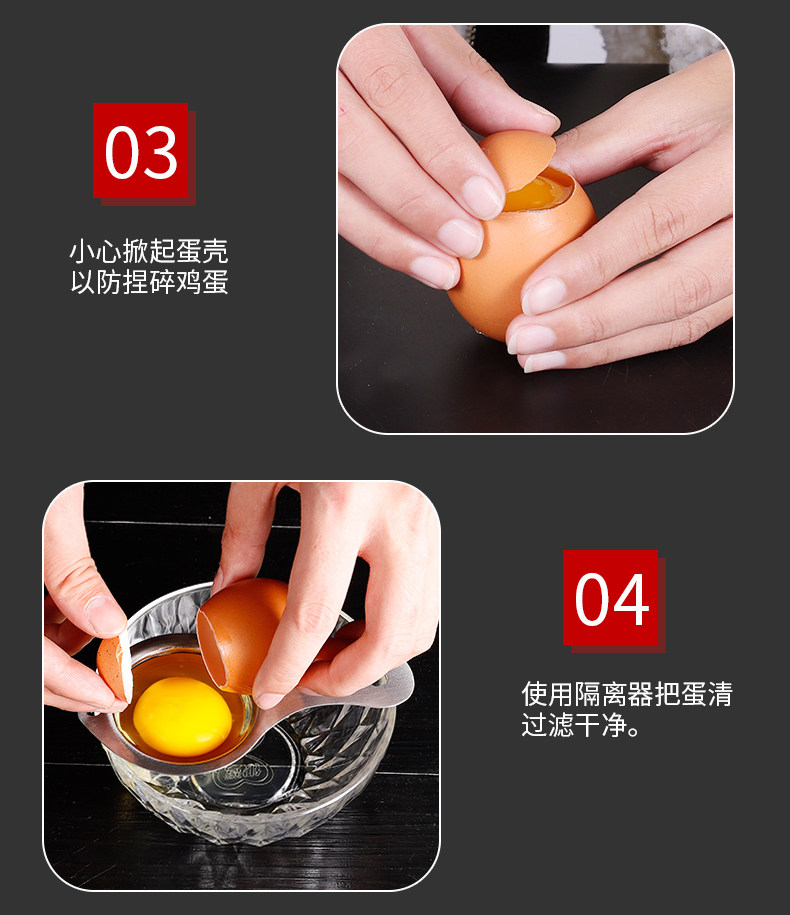 03

小心掀起蛋壳
以防捏碎鸡蛋

04

使用隔离器把蛋清
过滤干净。