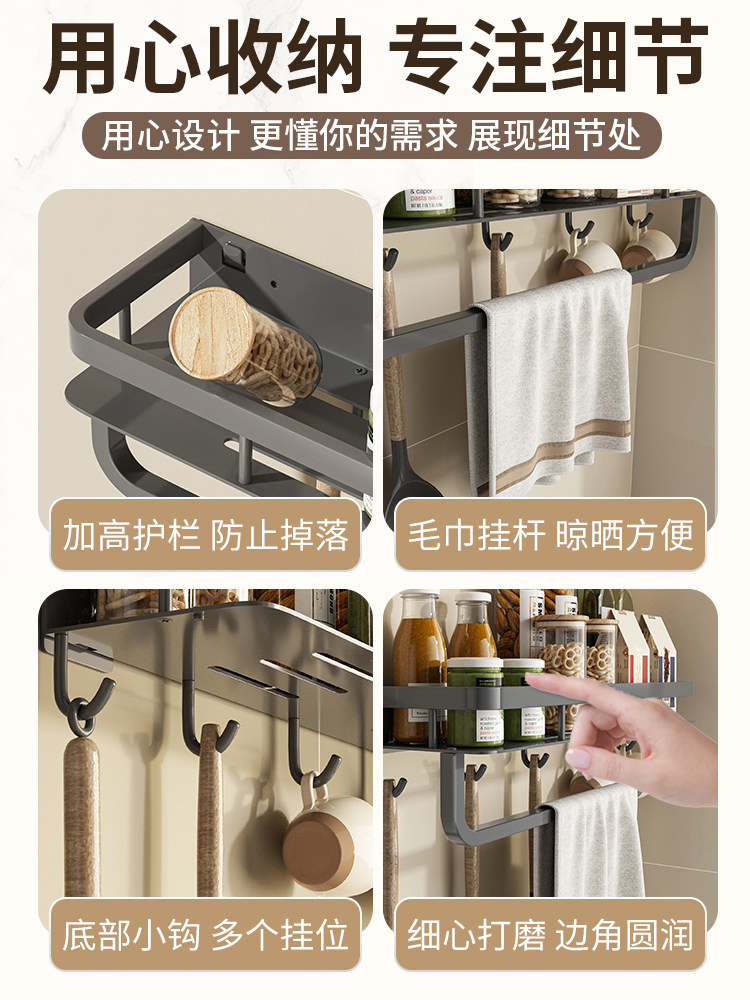 用心收纳 专注细节

用心设计 更懂你的需求 展现细节处

加高护栏 防止掉落

毛巾挂杆 晾晒方便

底部小钩 多个挂位

细心打磨 边角圆润