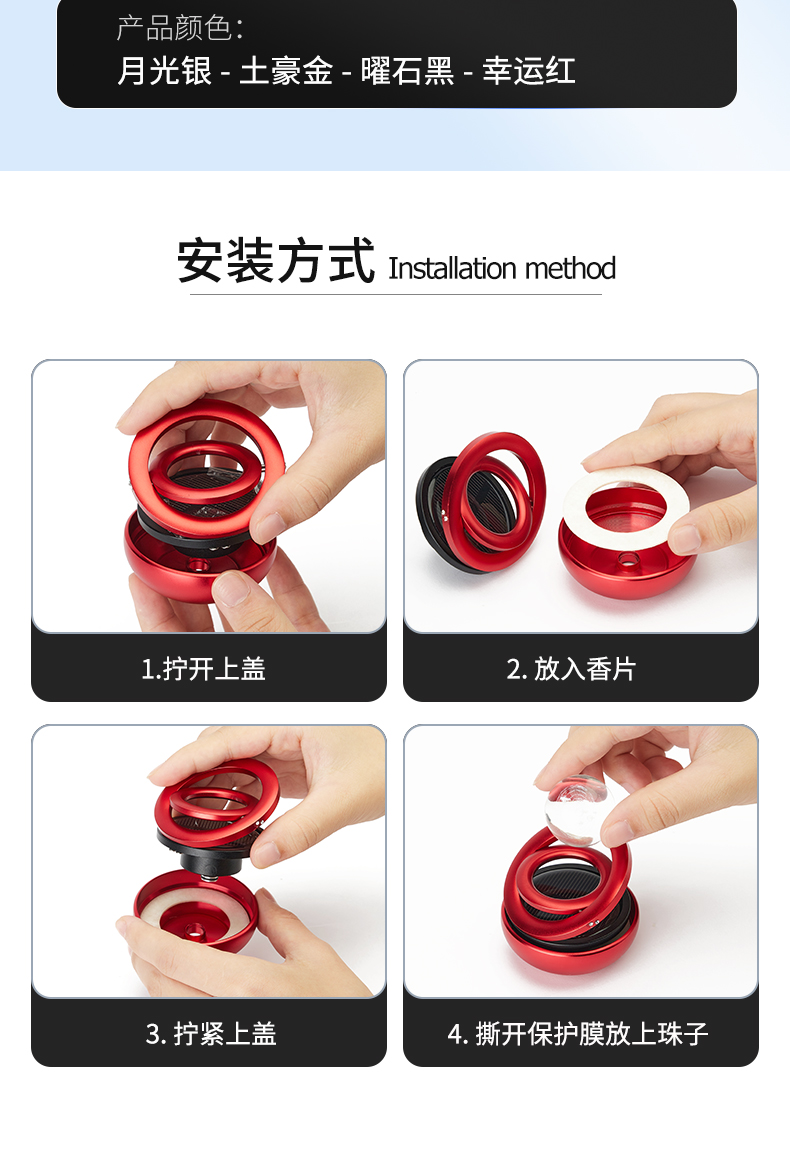 产品颜色：
月光银 - 土豪金 - 曜石黑 - 幸运红

安装方式 Installation method

1.拧开上盖

2. 放入香片

3. 拧紧上盖

4. 撕开保护膜放上珠子