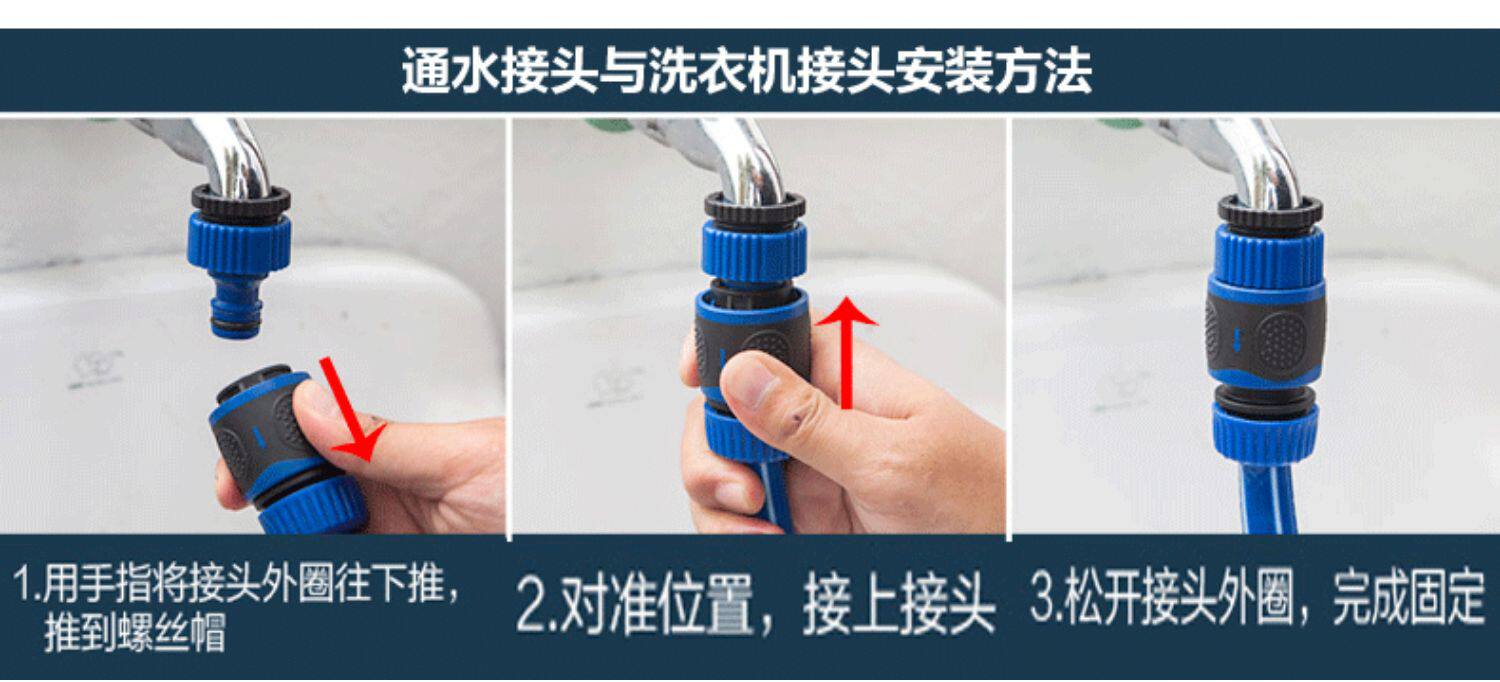 通水接头与洗衣机接头安装方法

1.用手指将接头外圈往下推，推到螺丝帽

2.对准位置，接上接头

3.松开接头外圈，完成固定