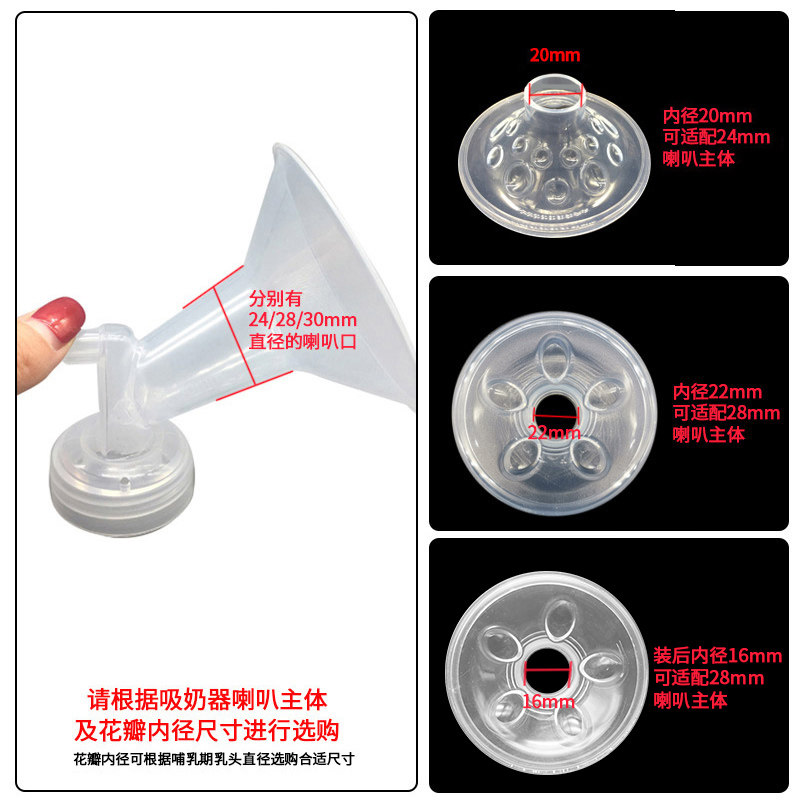 分别有
24/28/30mm
直径的喇叭口

请根据吸奶器喇叭主体
及花瓣内径尺寸进行选购

花瓣内径可根据哺乳期乳头直径选购合适尺寸

20mm

内径20mm
可适配24mm
喇叭主体

22mm

内径22mm
可适配28mm
喇叭主体

16mm

装后内径16mm
可适配28mm
喇叭主体