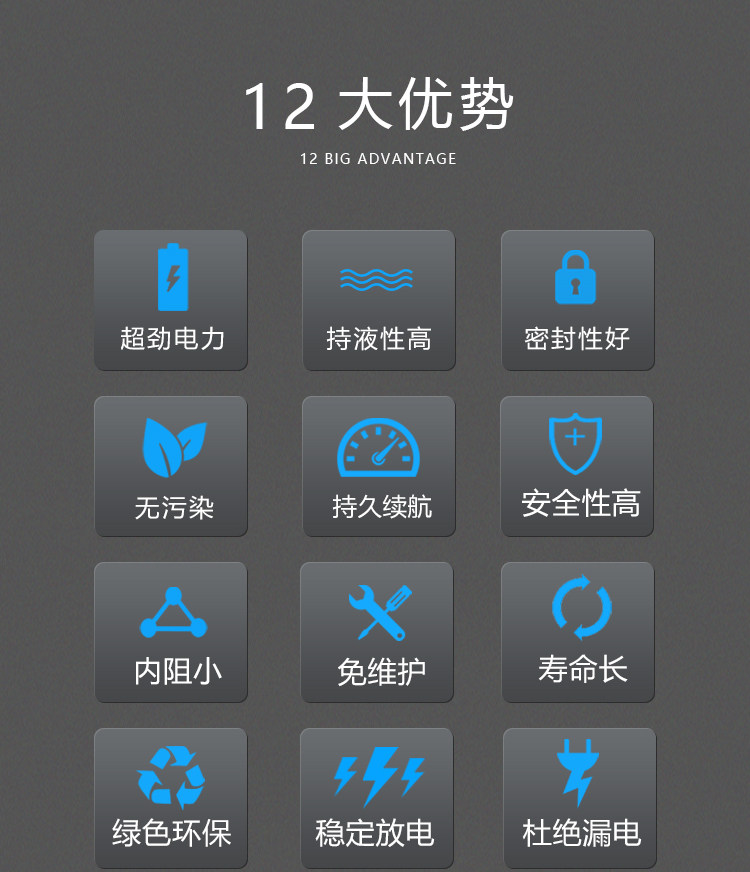 12大优势
12 BIG ADVANTAGE

超劲电力

持液性高

密封性好

无污染

持久续航

安全性高

内阻小

免维护

寿命长

绿色环保

稳定放电

杜绝漏电