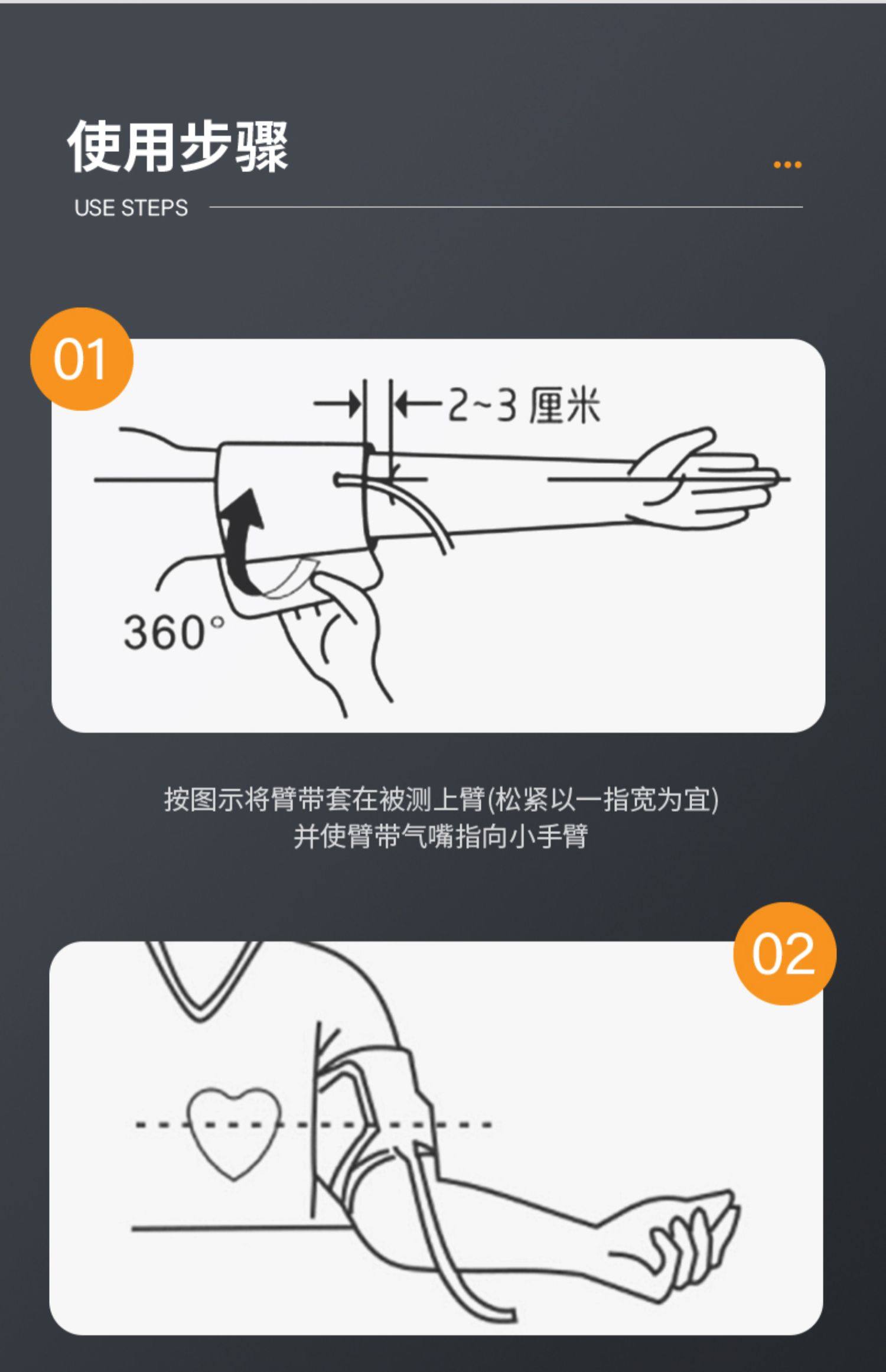 使用步骤

USE STEPS

01

2~3 厘米

360°

按图示将臂带套在被测上臂(松紧以一指宽为宜)
并使臂带气嘴指向小手臂

02