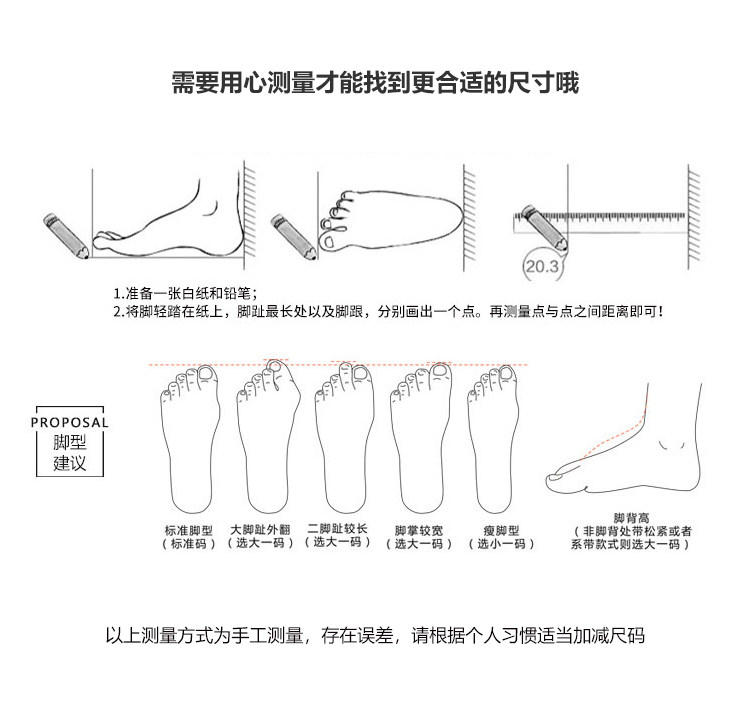 需要用心测量才能找到更合适的尺寸哦

20.3

1.准备一张白纸和铅笔；
2.将脚轻踏在纸上，脚趾最长处以及脚跟，分别画出一个点。再测量点与点之间距离即可！

PROPOSAL
脚型
建议

标准脚型
（标准码）

大脚趾外翻
（选大一码）

二脚趾较长
（选大一码）

脚掌较宽
（选大一码）

瘦脚型
（选小一码）

脚背高
（非脚背处带松紧或者系带款式则选大一码）

以上测量方式为手工测量，存在误差，请根据个人习惯适当加减尺码