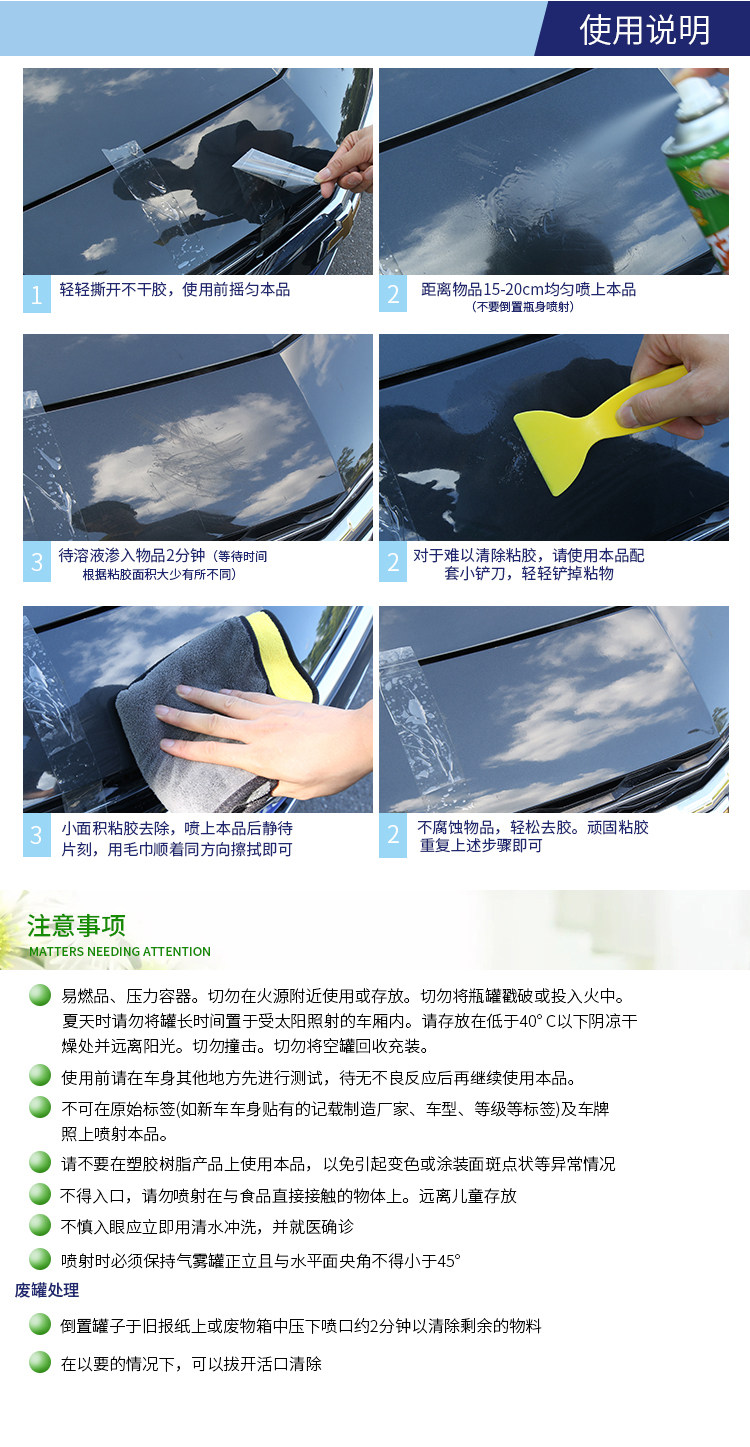 使用说明

1 轻轻撕开不干胶，使用前摇匀本品

2 距离物品15-20cm均匀喷上本品
（不要倒置瓶身喷射）

3 待溶液渗入物品2分钟（等待时间根据粘胶面积大少有所不同）

2 对于难以清除粘胶，请使用本品配套小铲刀，轻轻铲掉粘物

3 小面积粘胶去除，喷上本品后静待片刻，用毛巾顺着同方向擦拭即可

2 不腐蚀物品，轻松去胶。顽固粘胶重复上述步骤即可

注意事项
MATTERS NEEDING ATTENTION

易燃品、压力容器。切勿在火源附近使用或存放。切勿将瓶罐戳破或投入火中。夏天时请勿将罐长时间置于受太阳照射的车厢内。请存放在低于40° C以下阴凉干燥处并远离阳光。切勿撞击。切勿将空罐回收充装。

使用前请在车身其他地方先进行测试，待无不良反应后再继续使用本品。

不可在原始标签(如新车车身贴有的记载制造厂家、车型、等级等标签)及车牌照上喷射本品。

请不要在塑胶树脂产品上使用本品，以免引起变色或涂装面斑点状等异常情况

不得入口，请勿喷射在与食品直接接触的物体上。远离儿童存放

不慎入眼应立即用清水冲洗，并就医确诊

喷射时必须保持气雾罐正立且与水平面央角不得小于45°

废罐处理

倒置罐子于旧报纸上或废物箱中压下喷口约2分钟以清除剩余的物料

在以要的情况下，可以拔开活口清除