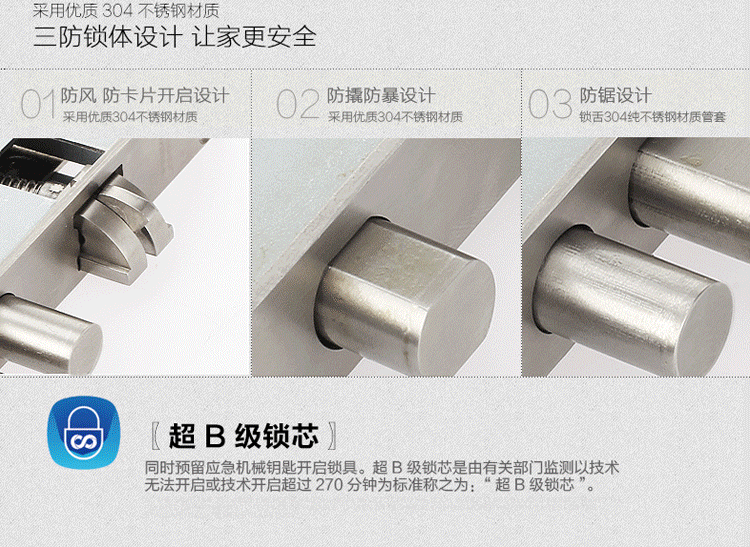 采用优质 304 不锈钢材质
三防锁体设计 让家更安全

01 防风 防卡片开启设计
采用优质304不锈钢材质

02 防撬防暴设计
采用优质304不锈钢材质

03 防锯设计
锁舌304纯不锈钢材质管套

〖 超 B 级锁芯 〗
同时预留应急机械钥匙开启锁具。超 B 级锁芯是由有关部门监测以技术无法开启或技术开启超过 270 分钟为标准称之为：“ 超 B 级锁芯 ”。