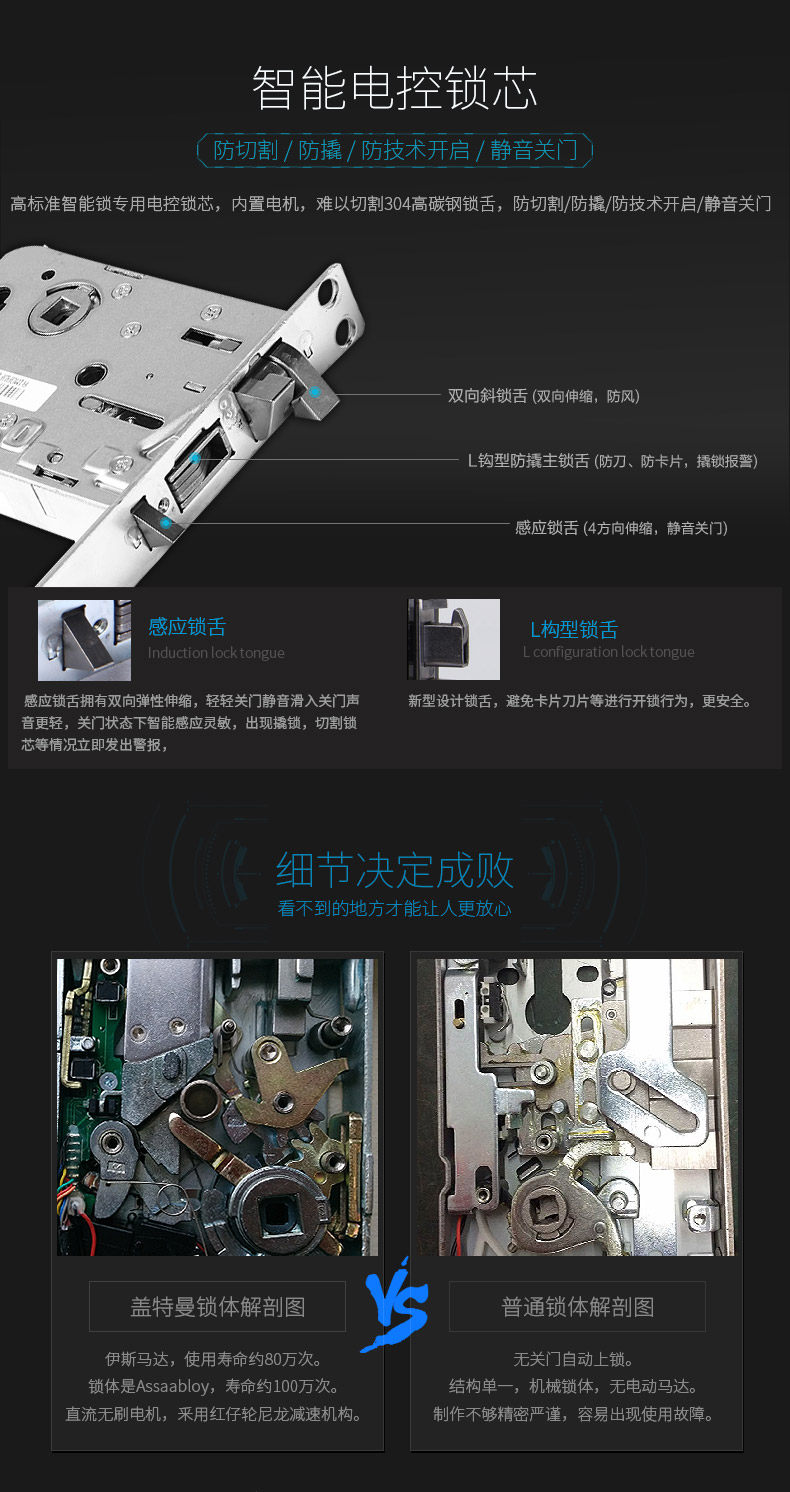 智能电控锁芯

防切割 / 防撬 / 防技术开启 / 静音关门

高标准智能锁专用电控锁芯，内置电机，难以切割304高碳钢锁舌，防切割/防撬/防技术开启/静音关门

双向斜锁舌 (双向伸缩，防风)

L钩型防撬主锁舌 (防刀、防卡片，撬锁报警)

感应锁舌 (4方向伸缩，静音关门)

感应锁舌
Induction lock tongue

感应锁舌拥有双向弹性伸缩，轻轻关门静音滑入关门声音更轻，关门状态下智能感应灵敏，出现撬锁，切割锁芯等情况立即发出警报，

L构型锁舌
L configuration lock tongue

新型设计锁舌，避免卡片刀片等进行开锁行为，更安全。

细节决定成败
看不到的地方才能让人更放心

盖特曼锁体解剖图

伊斯马达，使用寿命约80万次。
锁体是Assaabloy，寿命约100万次。
直流无刷电机，采用红仔轮尼龙减速机构。

VS

普通锁体解剖图

无关门自动上锁。
结构单一，机械锁体，无电动马达。
制作不够精密严谨，容易出现使用故障。