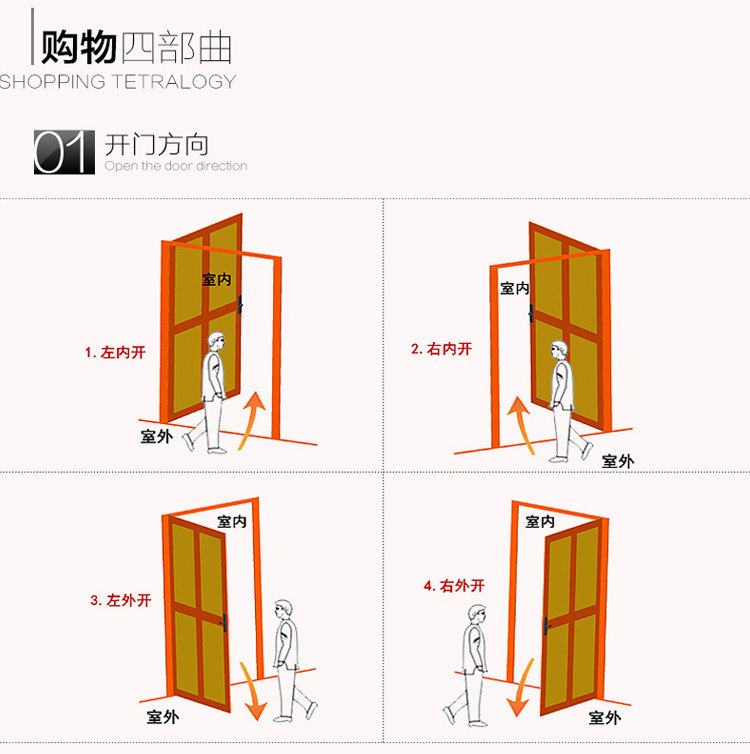 购物四部曲
SHOPPING TETRALOGY

01 开门方向
Open the door direction

室内
1. 左内开
室外

室内
2. 右内开
室外

室内
3. 左外开
室外

室内
4. 右外开
室外