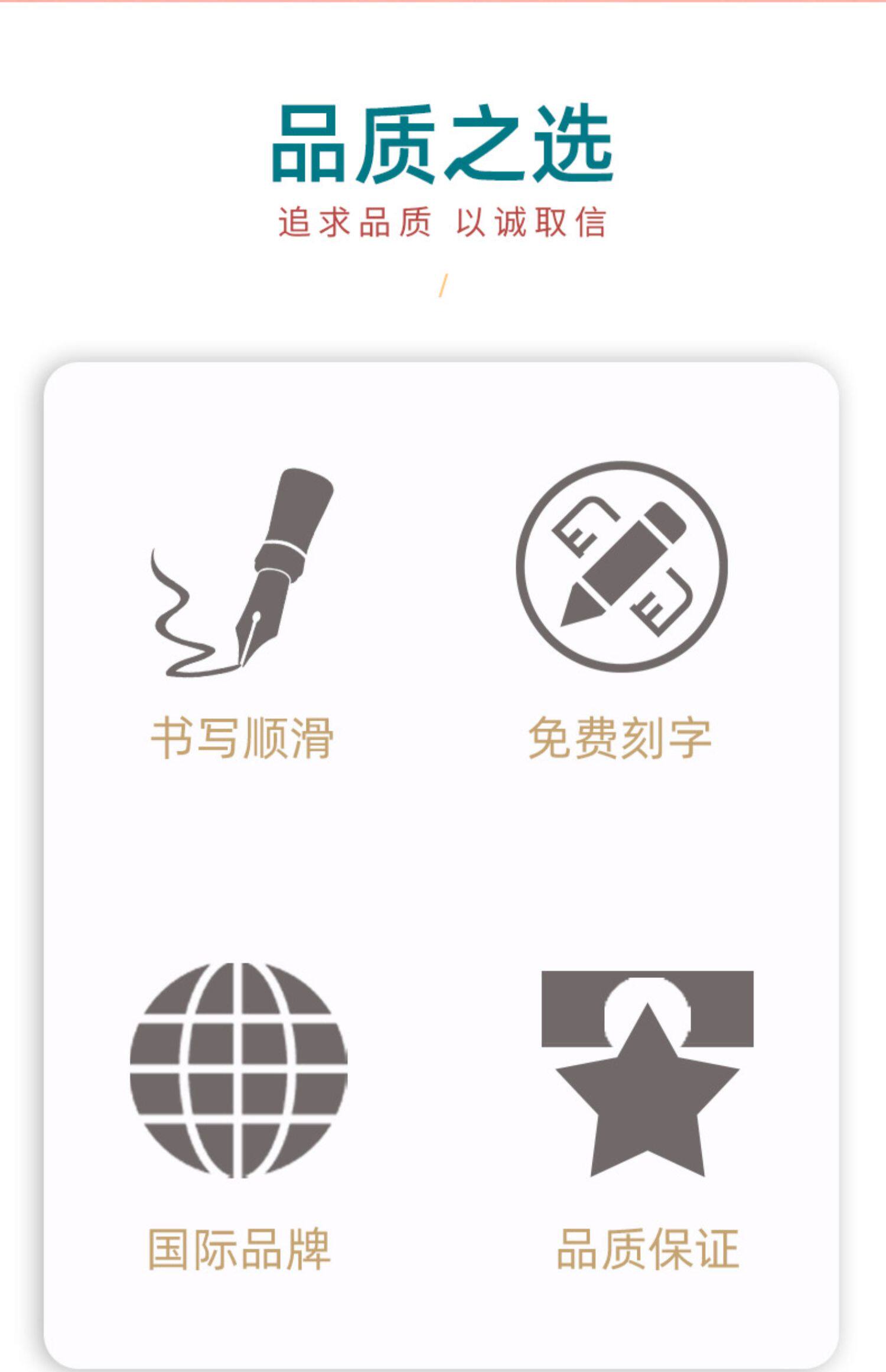 品质之选

追求品质 以诚取信

/

书写顺滑

免费刻字

国际品牌

品质保证