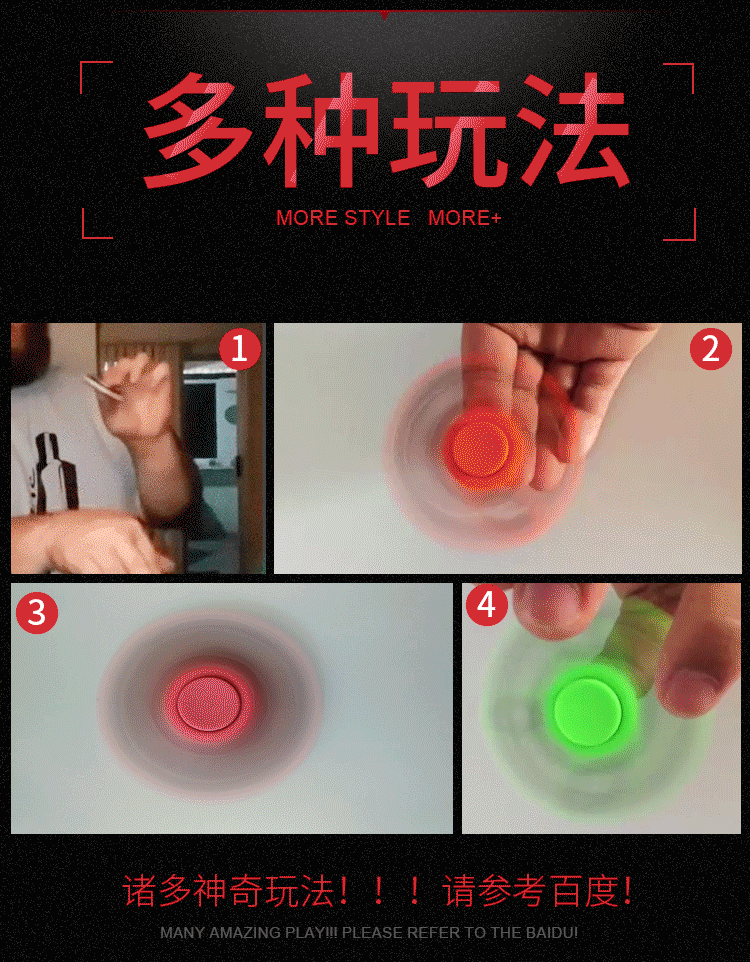 多种玩法

MORE STYLE MORE+

1

2

3

4

诸多神奇玩法！！！请参考百度！

MANY AMAZING PLAY!!! PLEASE REFER TO THE BAIDU!