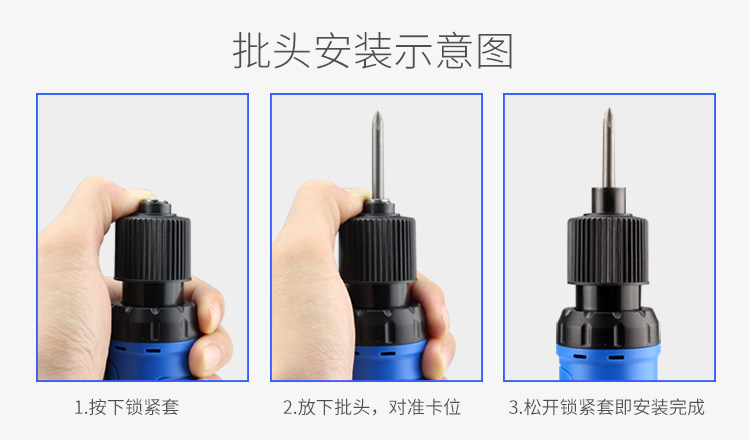 批头安装示意图

1.按下锁紧套

2.放下批头，对准卡位

3.松开锁紧套即安装完成