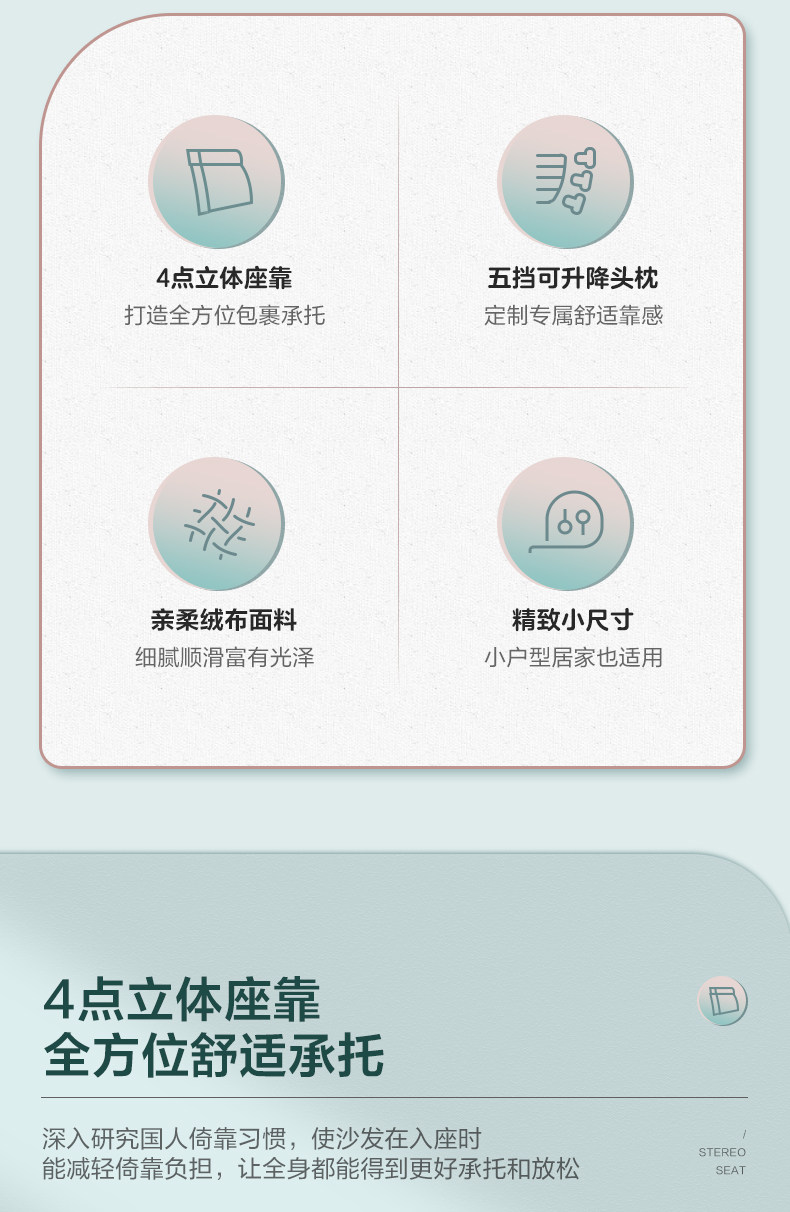 4点立体座靠
打造全方位包裹承托

五挡可升降头枕
定制专属舒适靠感

亲柔绒布面料
细腻顺滑富有光泽

精致小尺寸
小户型居家也适用

4点立体座靠
全方位舒适承托

深入研究国人倚靠习惯，使沙发在入座时
能减轻倚靠负担，让全身都能得到更好承托和放松

/
STEREO
SEAT