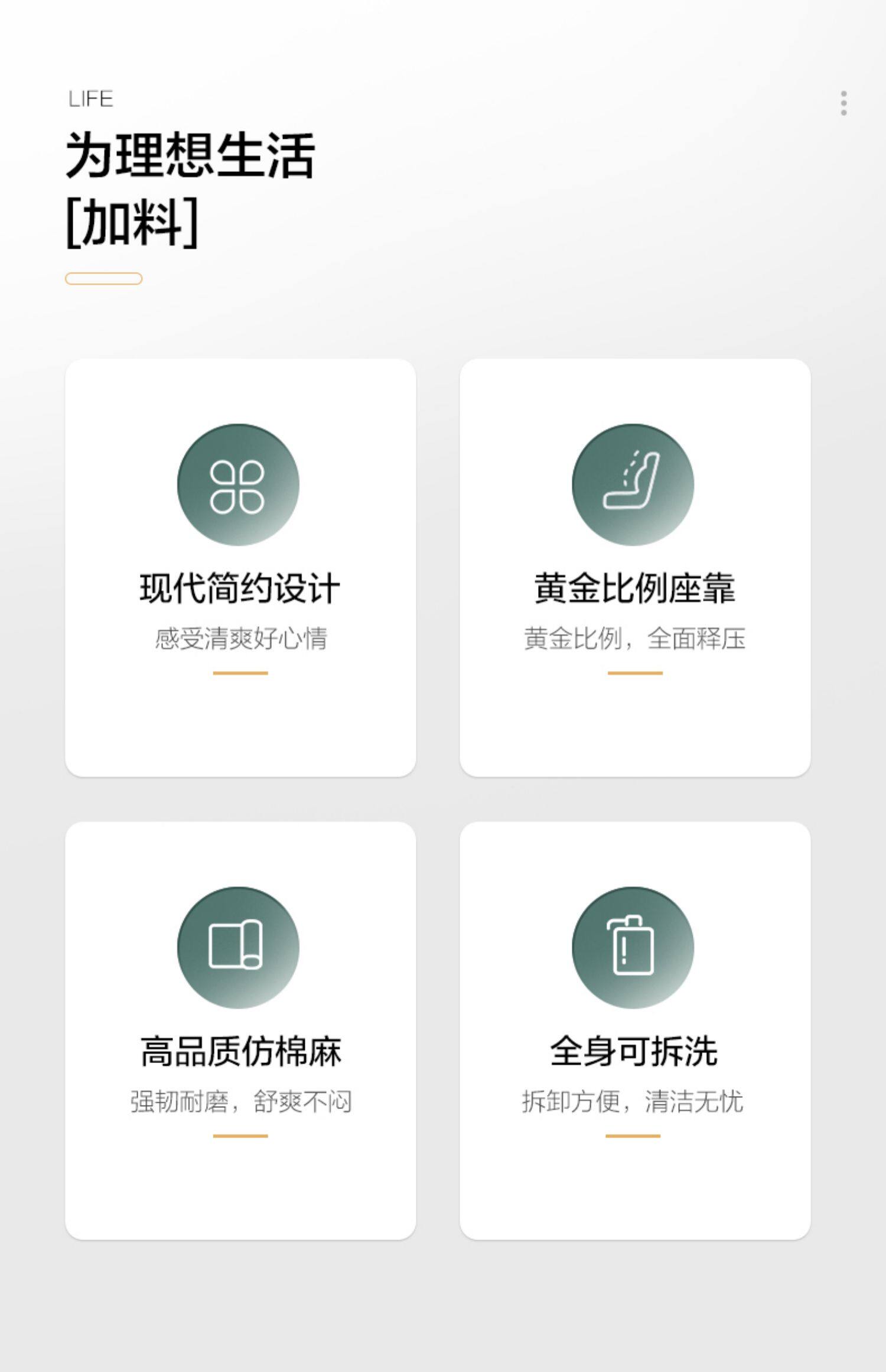 LIFE

为理想生活
[加料]

现代简约设计
感受清爽好心情

黄金比例座靠
黄金比例，全面释压

高品质仿棉麻
强韧耐磨，舒爽不闷

全身可拆洗
拆卸方便，清洁无忧