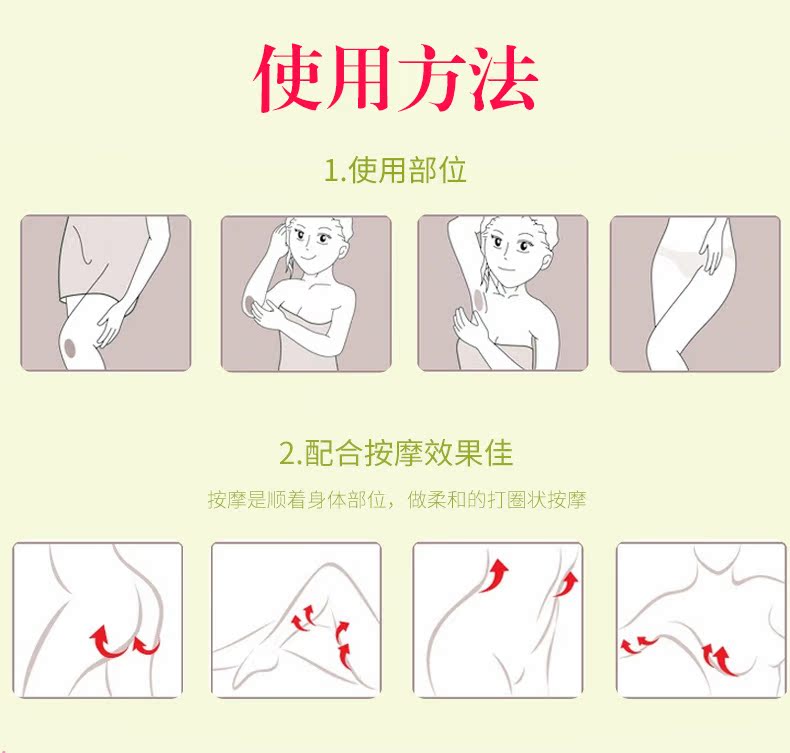 使用方法

1.使用部位

2.配合按摩效果佳

按摩是顺着身体部位，做柔和的打圈状按摩