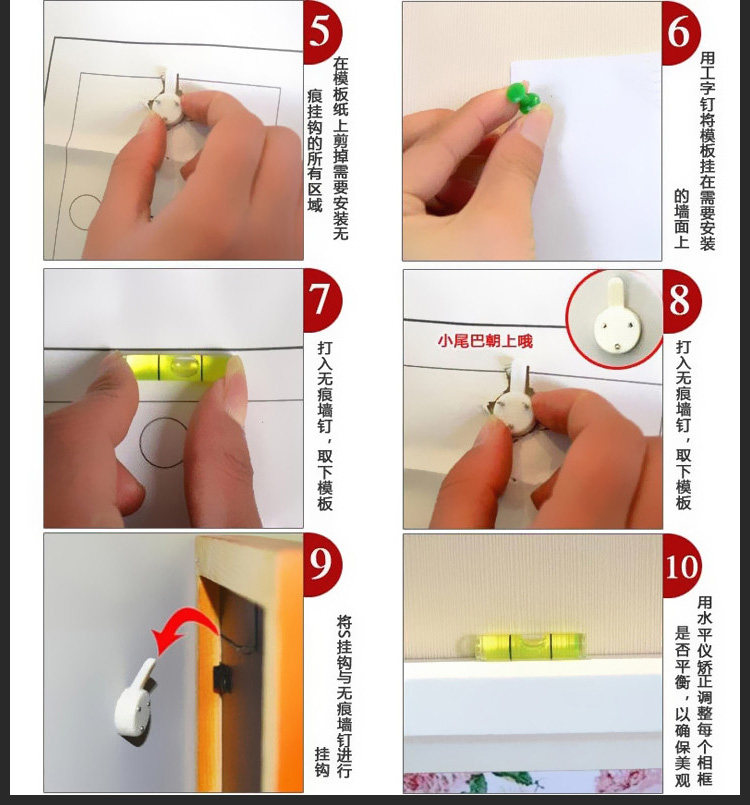 5

在模板纸上剪掉需要安装无痕挂钩的所有区域

6

用工字钉将模板挂在需要安装的墙面上

7

打入无痕墙钉，取下模板

小尾巴朝上哦

8

打入无痕墙钉，取下模板

9

将S挂钩与无痕墙钉进行挂钩

10

用水平仪矫正调整每个相框是否平衡，以确保美观