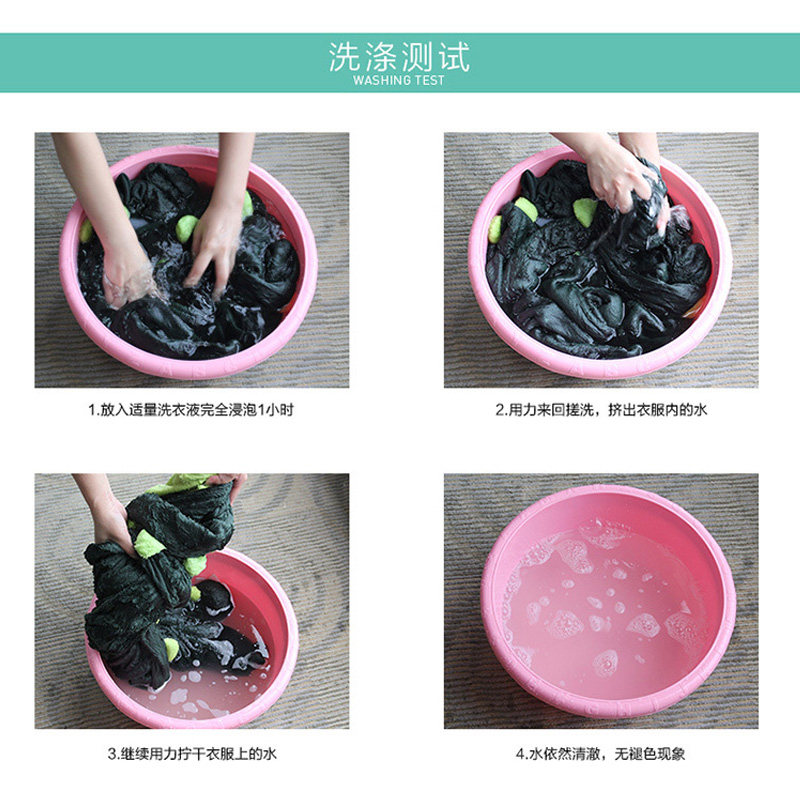 洗涤测试
WASHING TEST

1.放入适量洗衣液完全浸泡1小时

2.用力来回搓洗，挤出衣服内的水

3.继续用力拧干衣服上的水

4.水依然清澈，无褪色现象