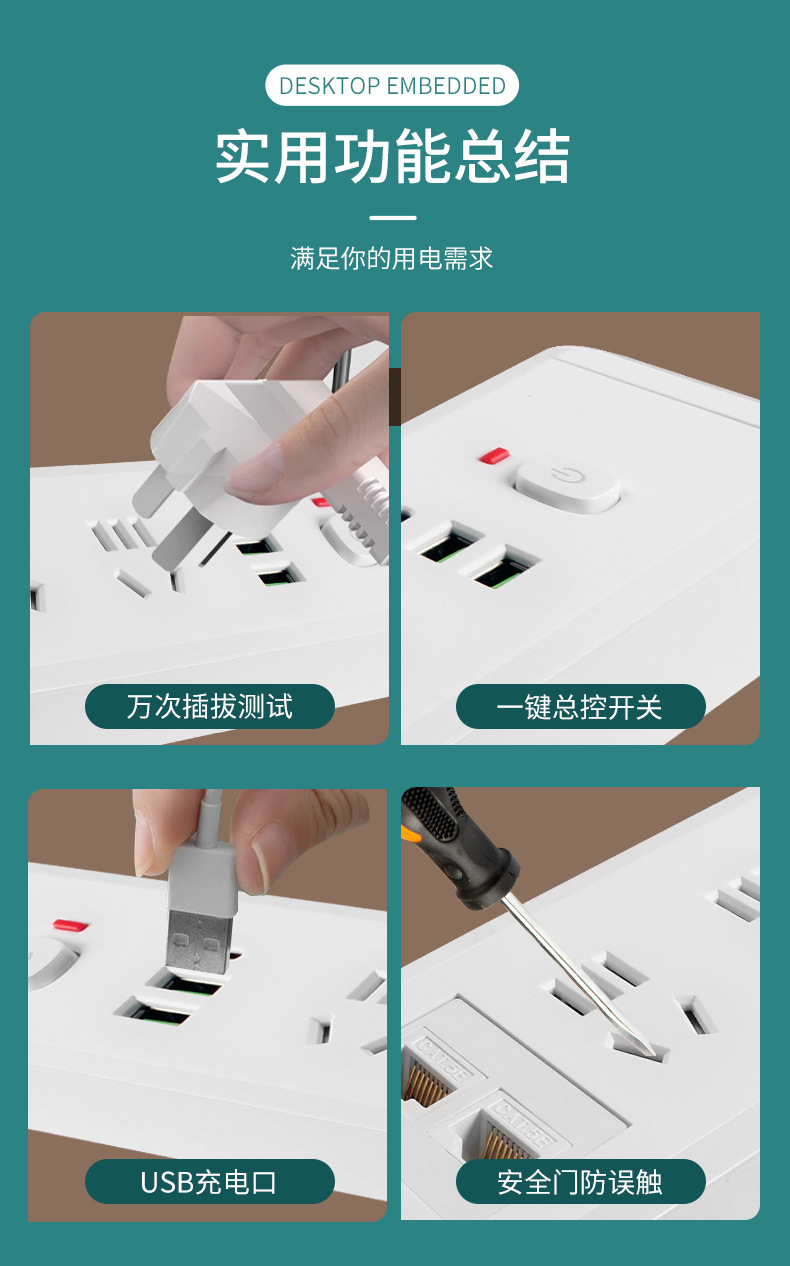 DESKTOP EMBEDDED

实用功能总结

满足你的用电需求

万次插拔测试

一键总控开关

USB充电口

CAT5E

CAT5E

安全门防误触