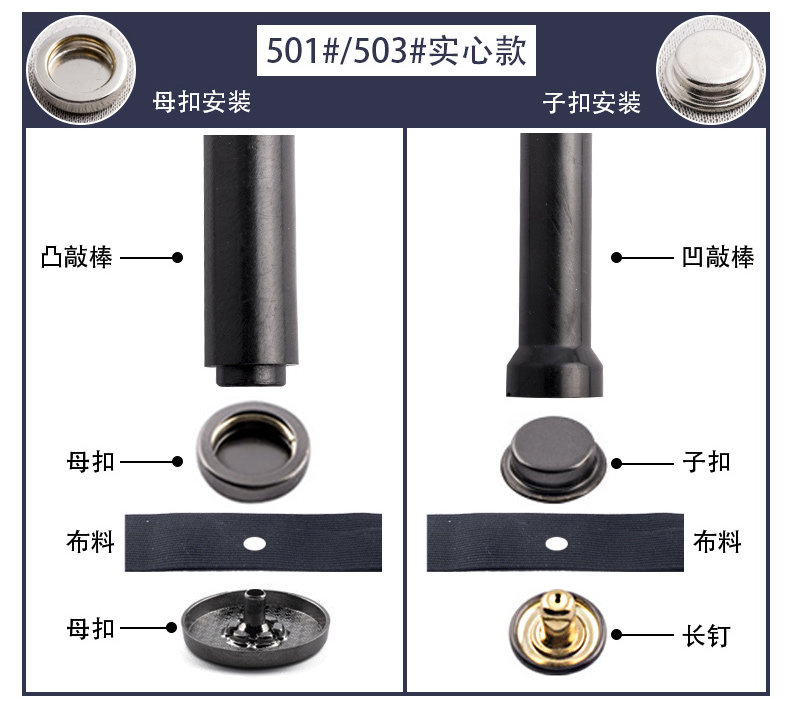 501#/503#实心款

母扣安装

子扣安装

凸敲棒

母扣

布料

母扣

凹敲棒

子扣

布料

长钉