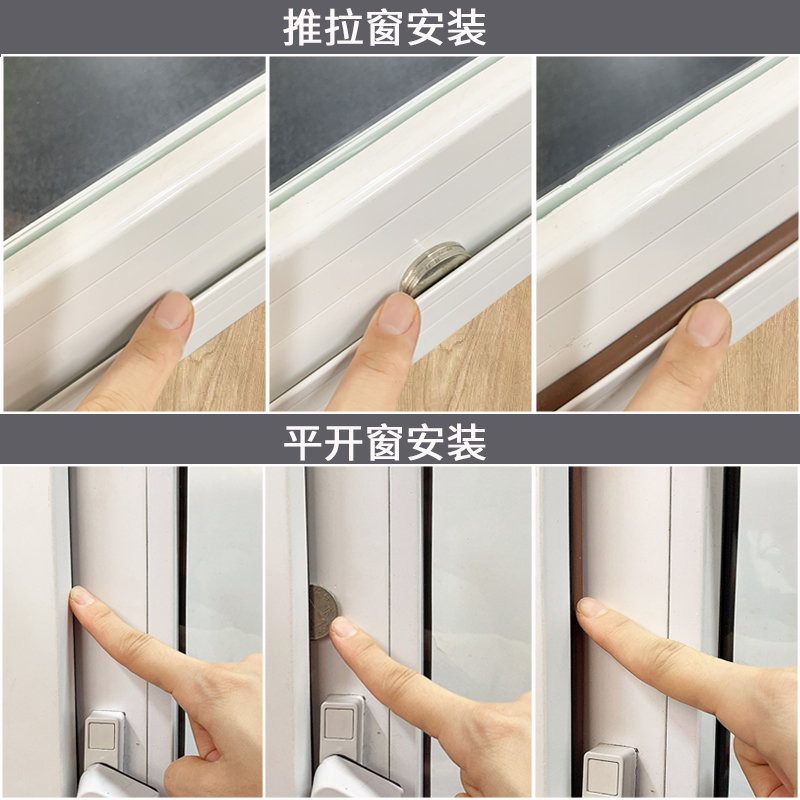 推拉窗安装

平开窗安装