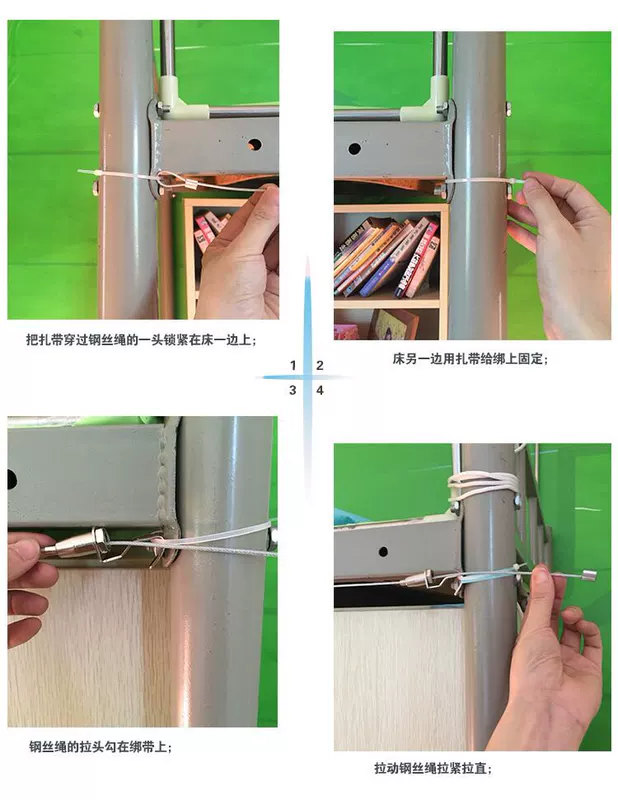 把扎带穿过钢丝绳的一头锁紧在床一边上；

床另一边用扎带给绑上固定；

1 2
3 4

钢丝绳的拉头勾在绑带上；

拉动钢丝绳拉紧拉直；