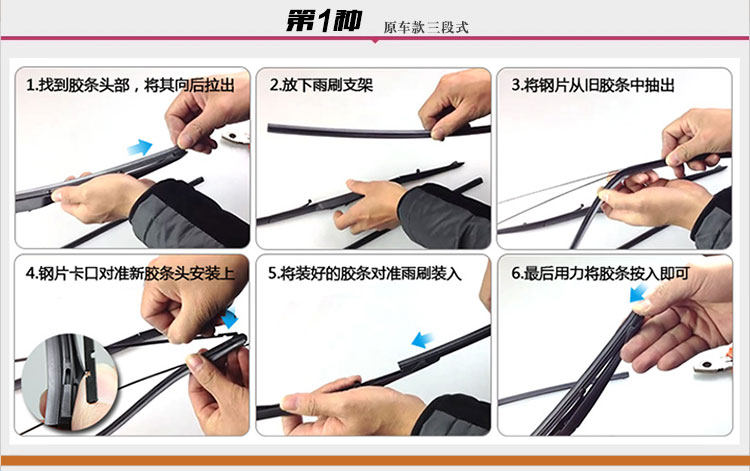 第1种 原车款三段式

1.找到胶条头部，将其向后拉出

2.放下雨刷支架

3.将钢片从旧胶条中抽出

4.钢片卡口对准新胶条头安装上

5.将装好的胶条对准雨刷装入

6.最后用力将胶条按入即可