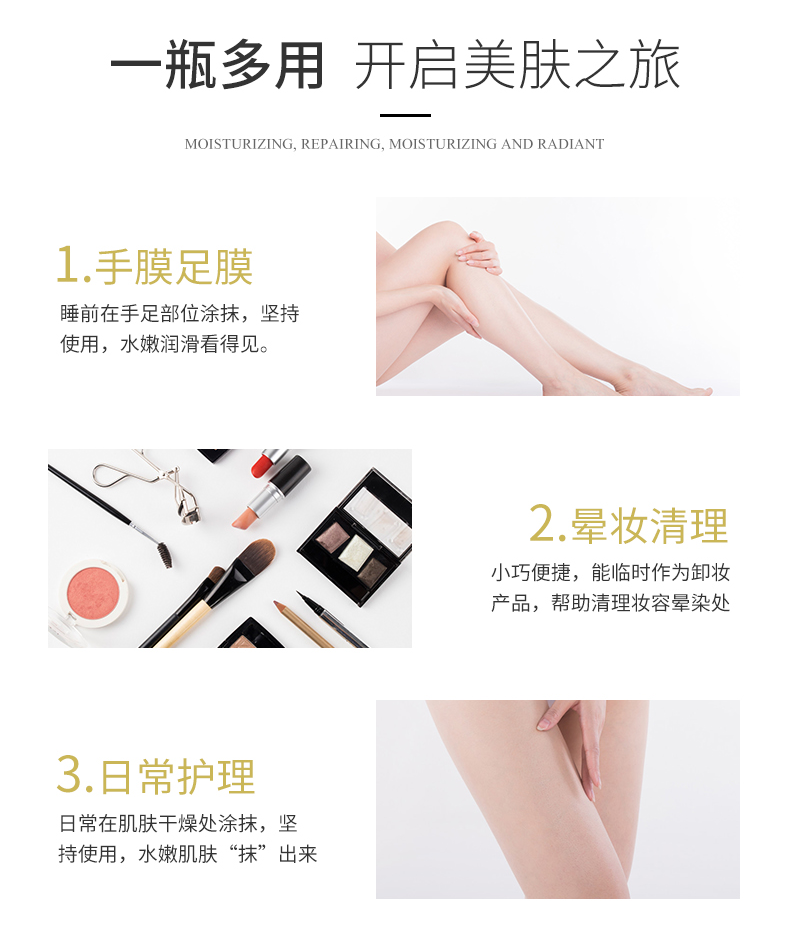 一瓶多用 开启美肤之旅

MOISTURIZING, REPAIRING, MOISTURIZING AND RADIANT

1.手膜足膜

睡前在手足部位涂抹，坚持使用，水嫩润滑看得见。

2.晕妆清理

小巧便捷，能临时作为卸妆产品，帮助清理妆容晕染处

3.日常护理

日常在肌肤干燥处涂抹，坚持使用，水嫩肌肤“抹”出来