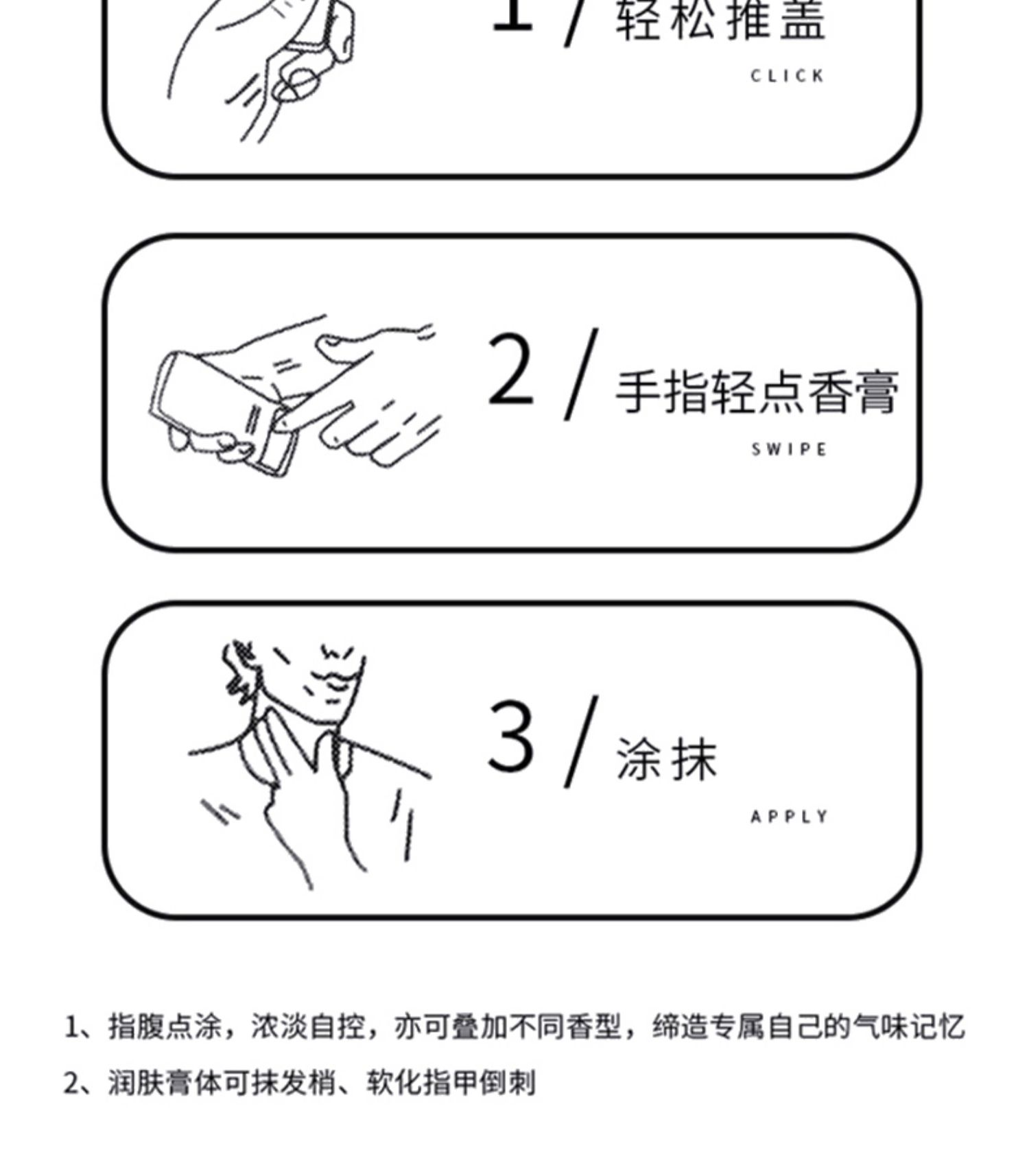 1 / 轻松推盖

CLICK

2 / 手指轻点香膏

SWIPE

3 / 涂抹

APPLY

1、指腹点涂，浓淡自控，亦可叠加不同香型，缔造专属自己的气味记忆

2、润肤膏体可抹发梢、软化指甲倒刺